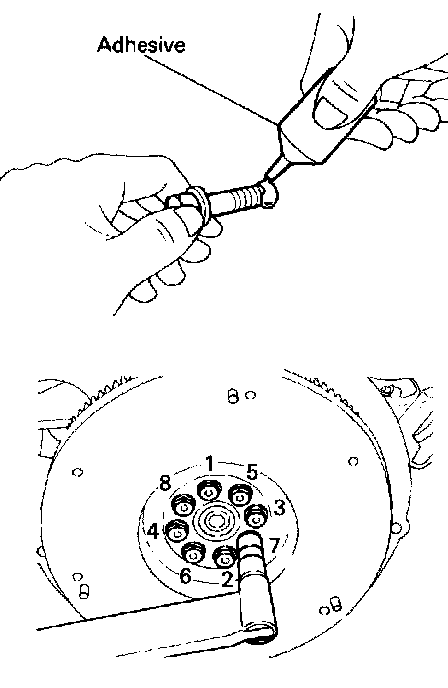 Adhesive

1
5
8
3
4
7
6
2