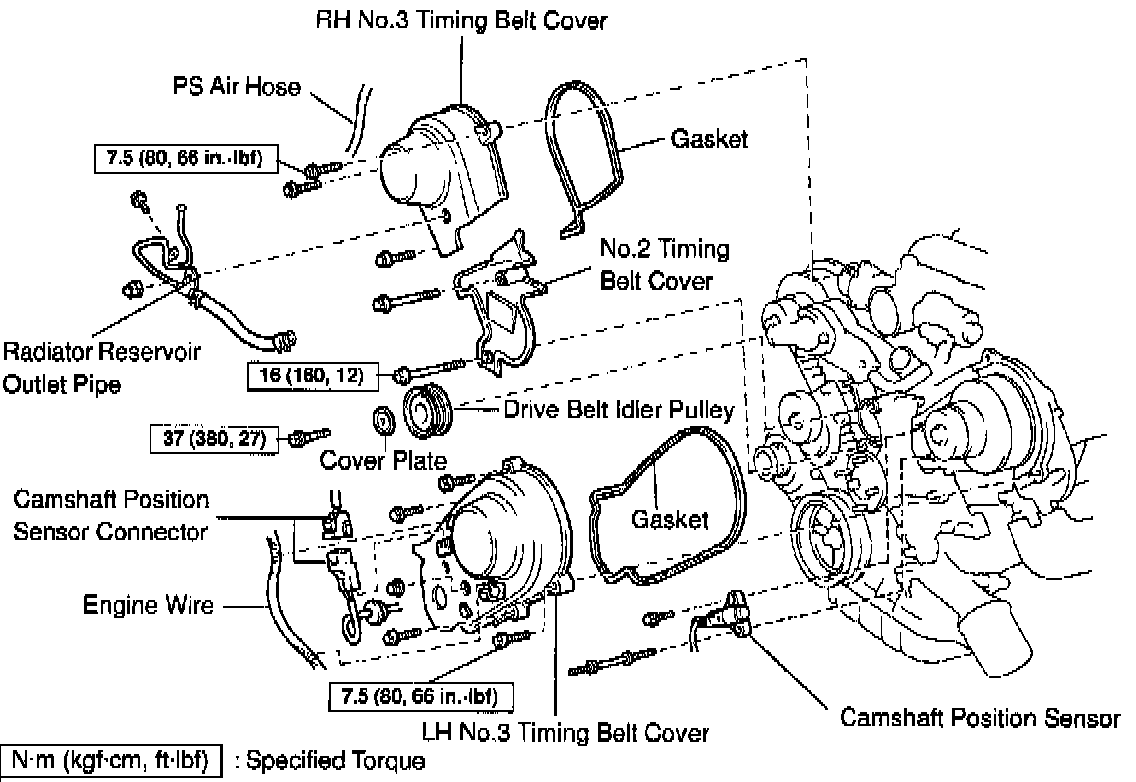 RH No.3 Timing Belt Cover

PS Air Hose

Gasket

7.5 (80, 66 in.·lbf)

No.2 Timing Belt Cover

Radiator Reservoir Outlet Pipe

16 (160, 12)

Drive Belt Idler Pulley

37 (380, 27)

Cover Plate

Camshaft Position Sensor Connector

Gasket

Engine Wire

7.5 (80, 66 in.·lbf)

LH No.3 Timing Belt Cover

Camshaft Position Sensor

N·m (kgf·cm, ft·lbf) : Specified Torque