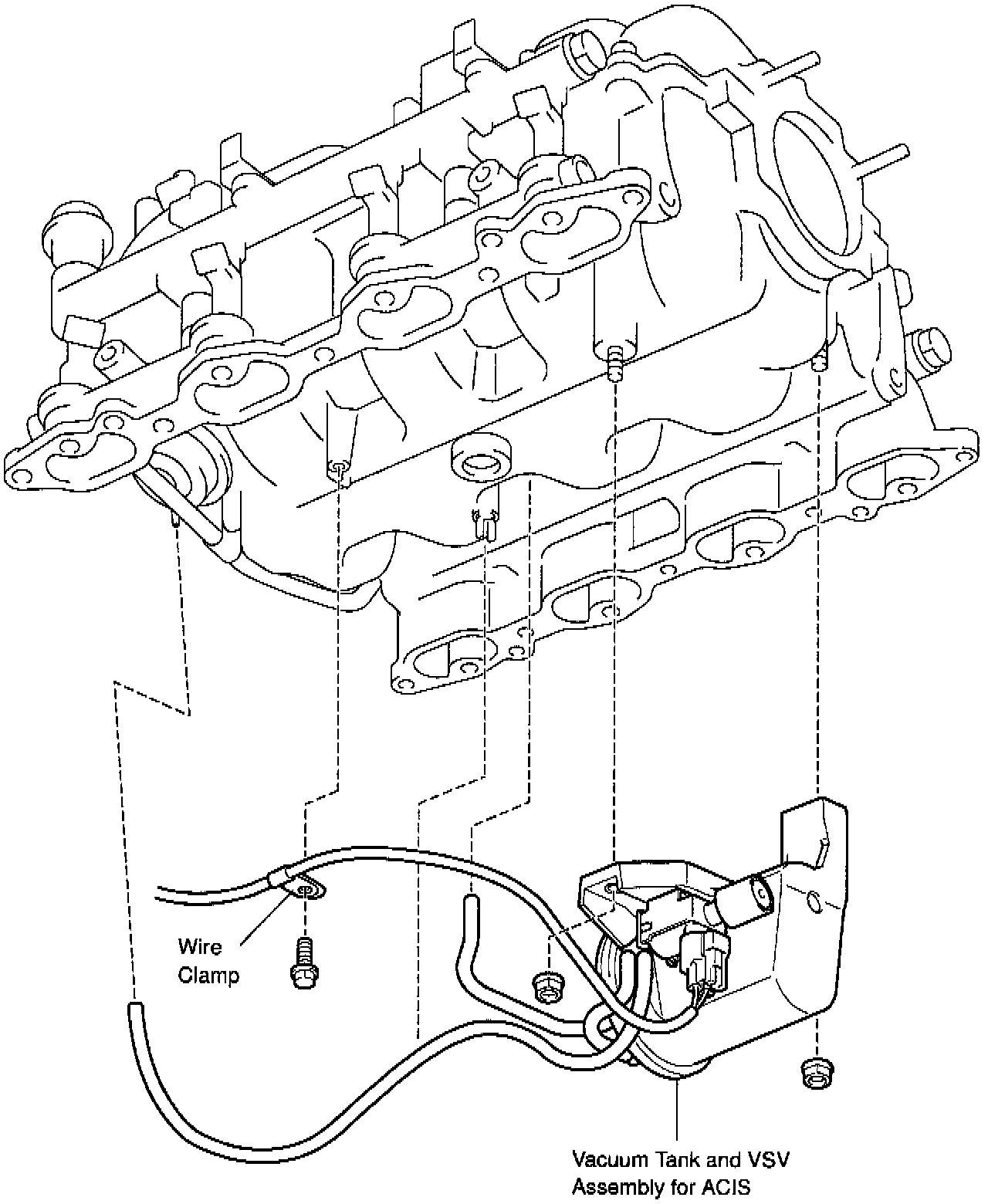 Wire Clamp

Vacuum Tank and VSV Assembly for ACIS