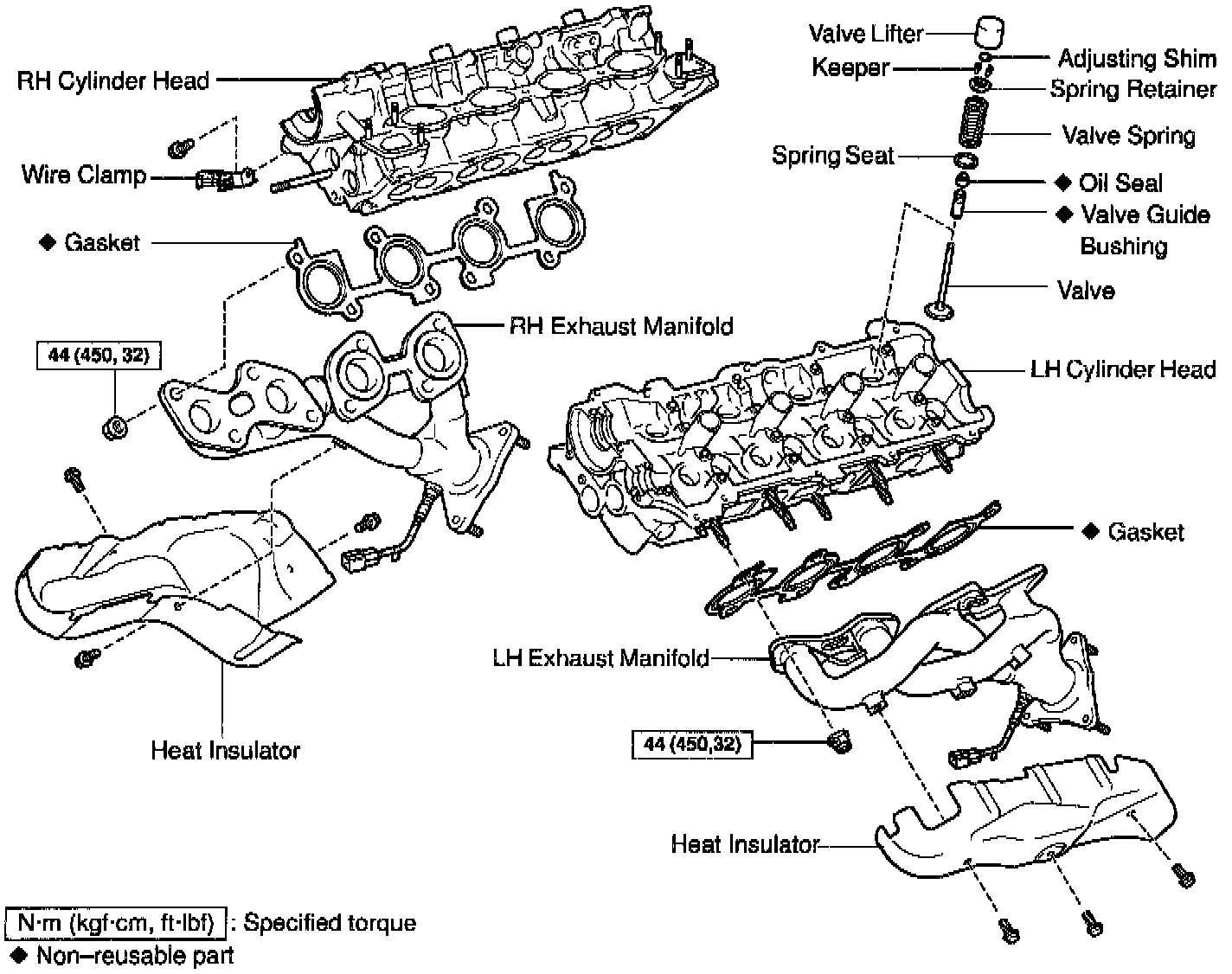 RH Cylinder Head

Wire Clamp

◆ Gasket

44 (450, 32)

RH Exhaust Manifold

Heat Insulator

Valve Lifter

Keeper

Adjusting Shim

Spring Retainer

Valve Spring

Spring Seat

◆ Oil Seal

◆ Valve Guide Bushing

Valve

LH Cylinder Head

◆ Gasket

LH Exhaust Manifold

44 (450,32)

Heat Insulator

N·m (kgf·cm, ft·lbf) : Specified torque

◆ Non–reusable part