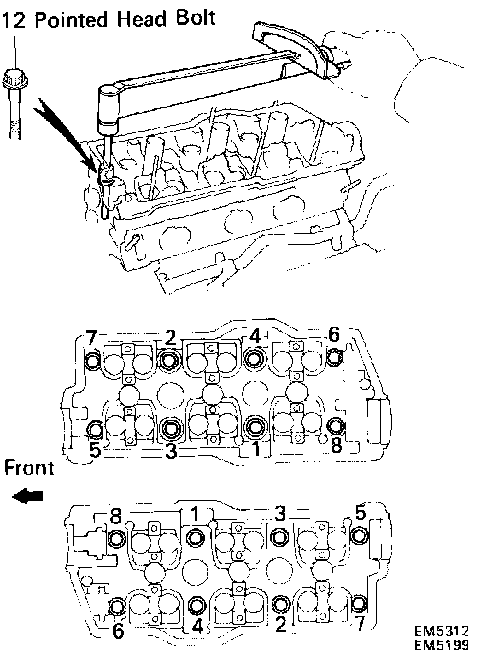 12 Pointed Head Bolt

7 2 4 6
5 3 1 8

Front

8 1 3 5
6 4 2 7

EM5312
EM5199