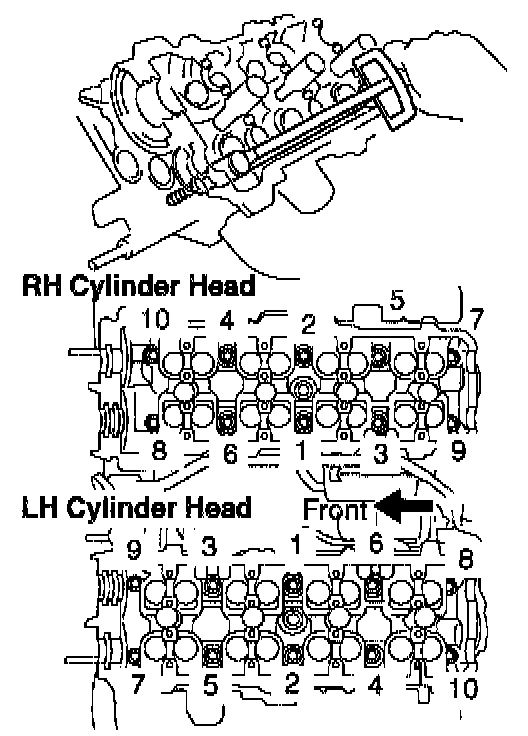 RH Cylinder Head

10 4 2 5 7

8 6 1 3 9

LH Cylinder Head

Front

9 3 1 6 8

7 5 2 4 10