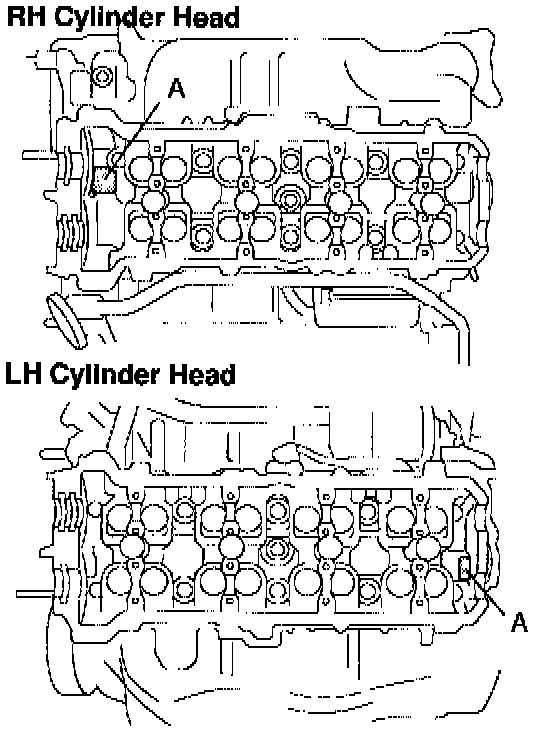 RH Cylinder Head

A

LH Cylinder Head

A