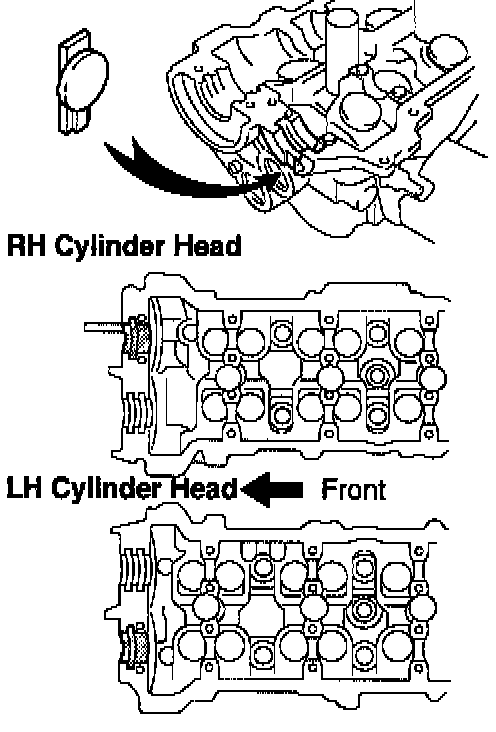 RH Cylinder Head

LH Cylinder Head

Front