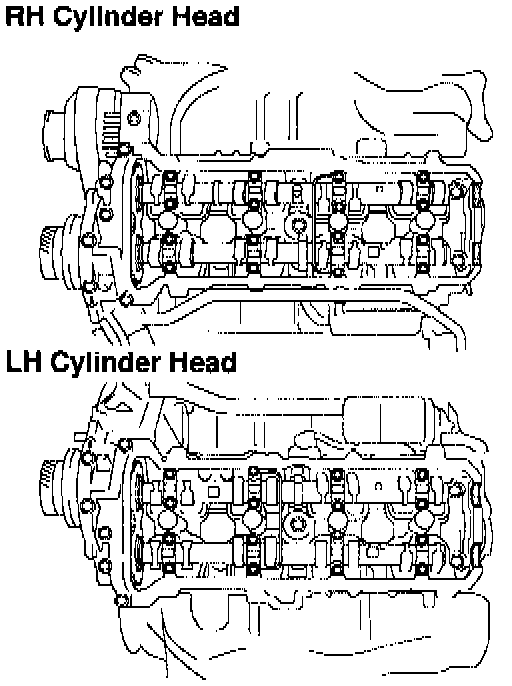 RH Cylinder Head

LH Cylinder Head