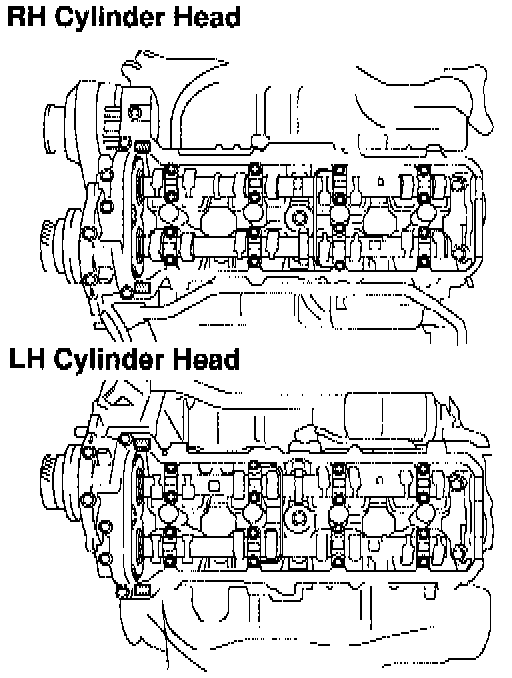 RH Cylinder Head

LH Cylinder Head