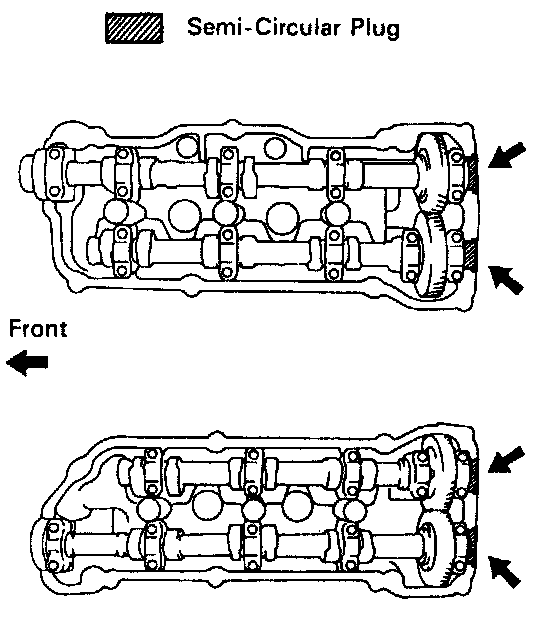 Semi-Circular Plug

Front