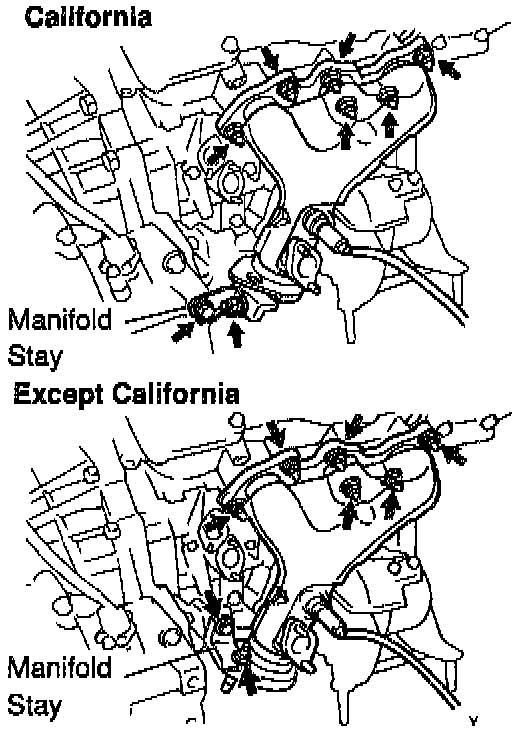 California

Manifold Stay

Except California

Manifold Stay