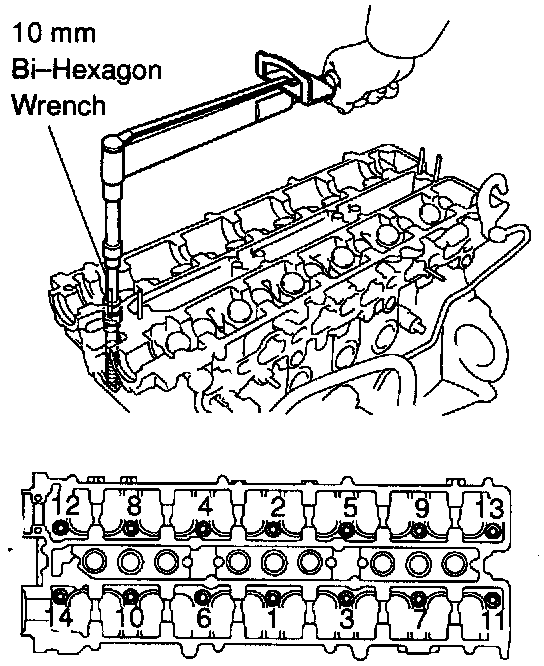 10 mm
Bi–Hexagon
Wrench

12 8 4 2 5 9 13
14 10 6 1 3 7 11