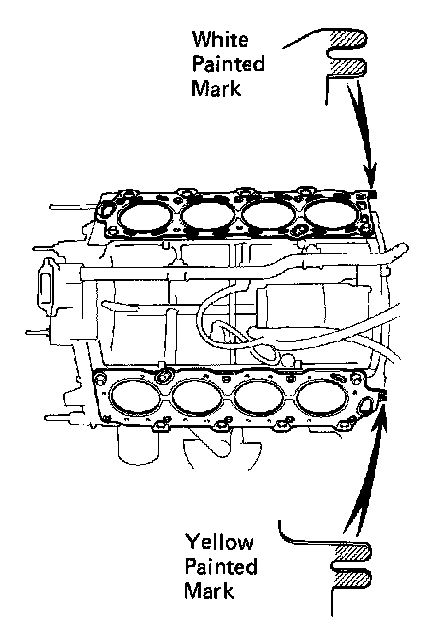 White
Painted
Mark

Yellow
Painted
Mark