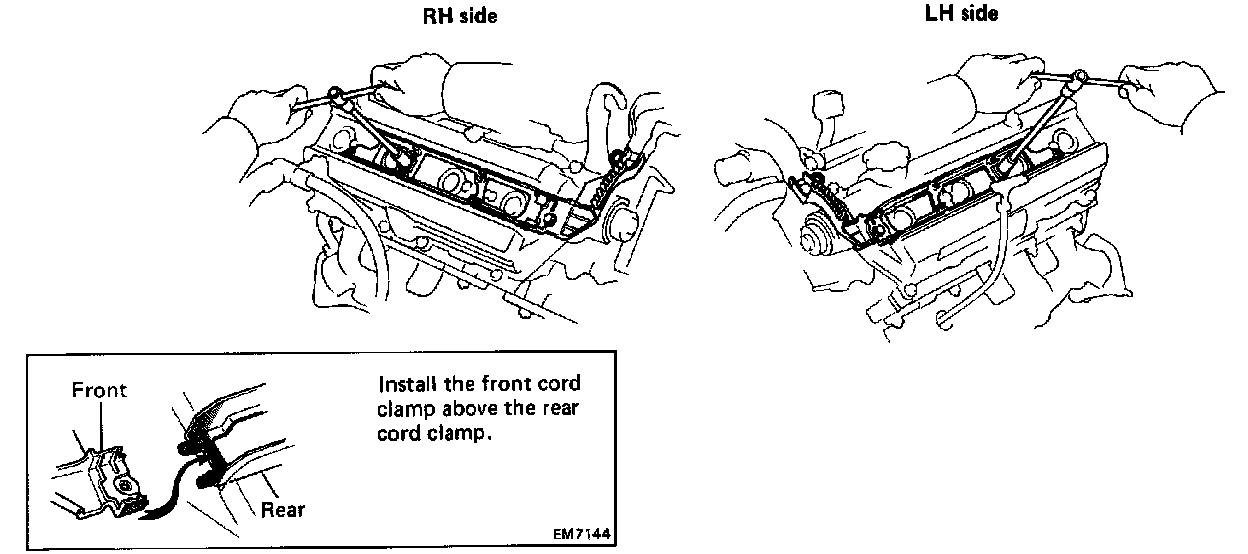 RH side

LH side

Front

Rear

Install the front cord clamp above the rear cord clamp.

EM7144