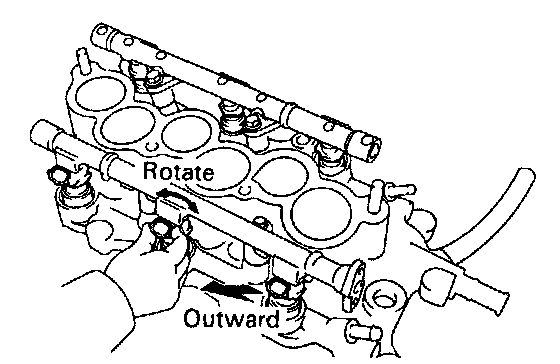 Rotate

Outward