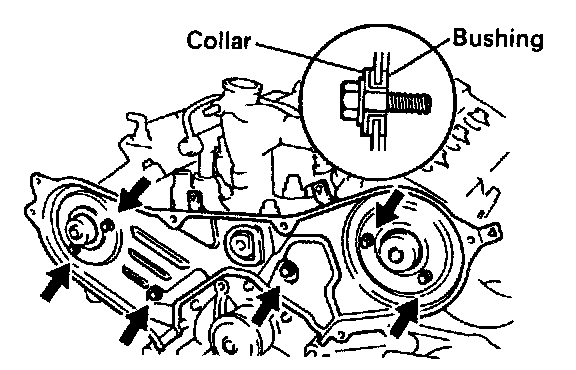 Collar
Bushing