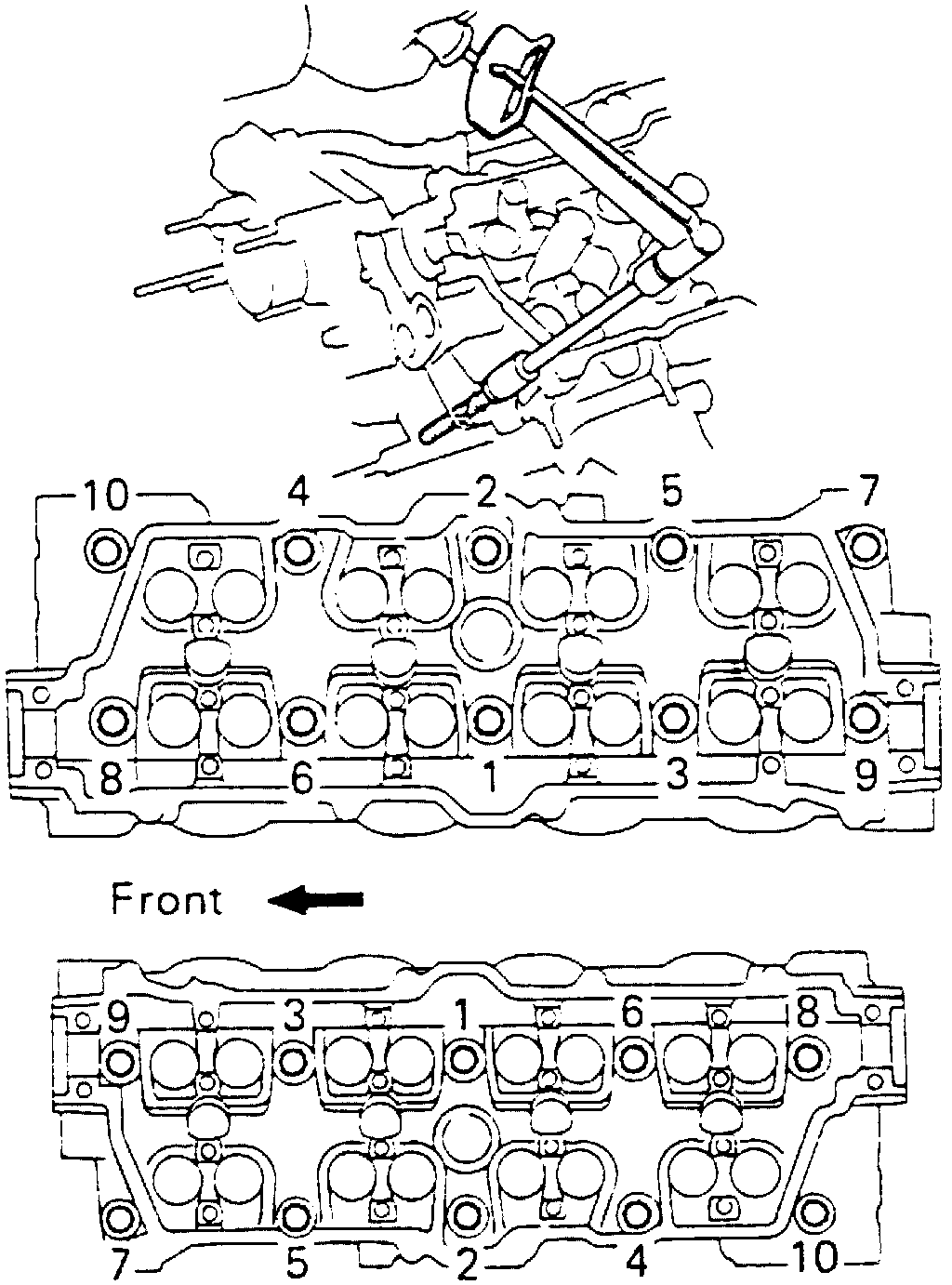 10 4 2 5 7

8 6 1 3 9

Front

9 3 1 6 8

7 5 2 4 10