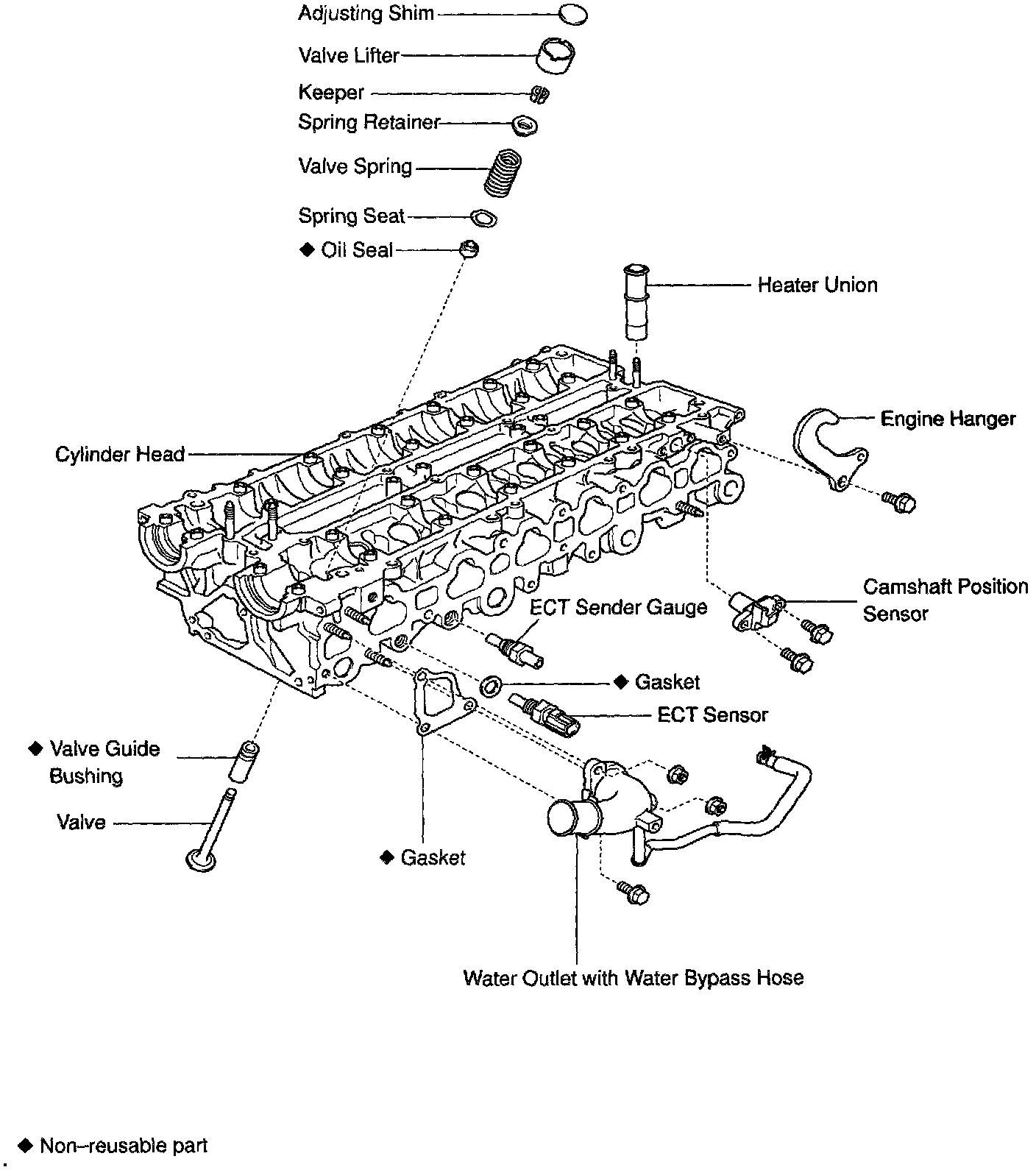 Adjusting Shim

Valve Lifter

Keeper

Spring Retainer

Valve Spring

Spring Seat

◆ Oil Seal

Heater Union

Engine Hanger

Cylinder Head

Camshaft Position Sensor

ECT Sender Gauge

◆ Gasket

ECT Sensor

◆ Valve Guide Bushing

Valve

◆ Gasket

Water Outlet with Water Bypass Hose

◆ Non–reusable part