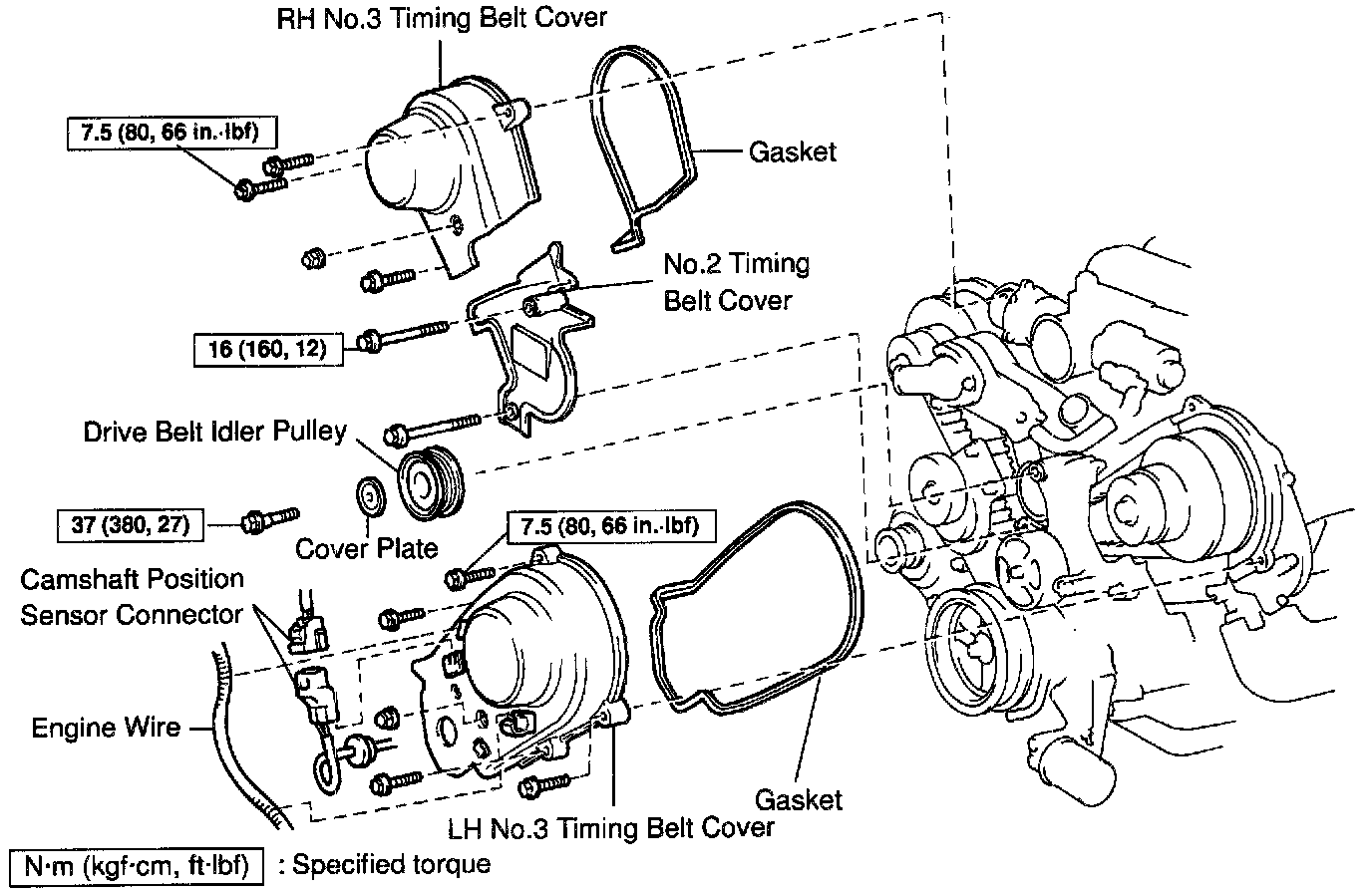 RH No.3 Timing Belt Cover

7.5 (80, 66 in.·lbf)

Gasket

No.2 Timing Belt Cover

16 (160, 12)

Drive Belt Idler Pulley

37 (380, 27)

Cover Plate

7.5 (80, 66 in.·lbf)

Camshaft Position Sensor Connector

Engine Wire

Gasket

LH No.3 Timing Belt Cover

N·m (kgf·cm, ft·lbf) : Specified torque