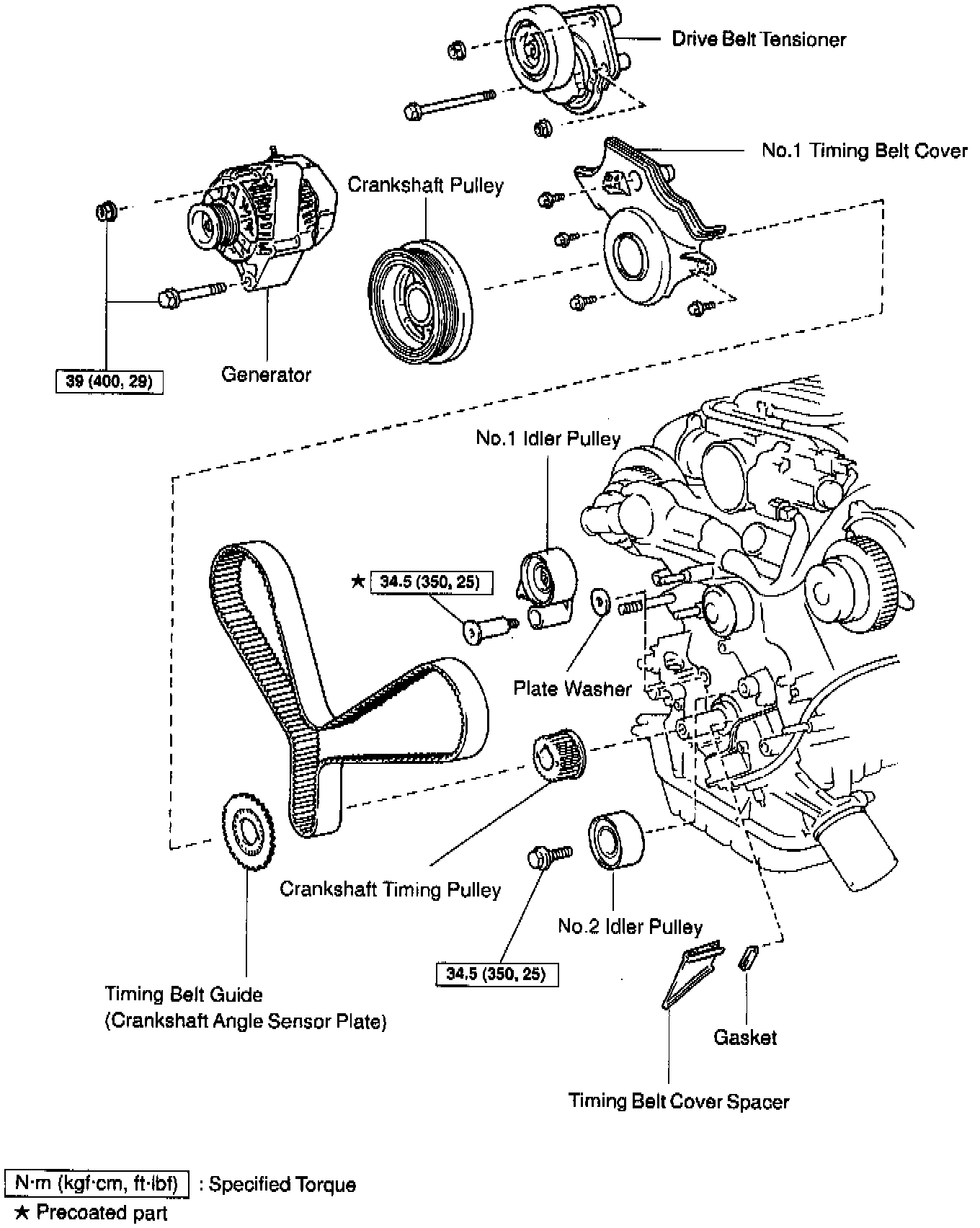 Drive Belt Tensioner

No.1 Timing Belt Cover

Crankshaft Pulley

39 (400, 29)

Generator

No.1 Idler Pulley

★ 34.5 (350, 25)

Plate Washer

Crankshaft Timing Pulley

No.2 Idler Pulley

34.5 (350, 25)

Timing Belt Guide
(Crankshaft Angle Sensor Plate)

Gasket

Timing Belt Cover Spacer

N·m (kgf·cm, ft·lbf) : Specified Torque
★ Precoated part