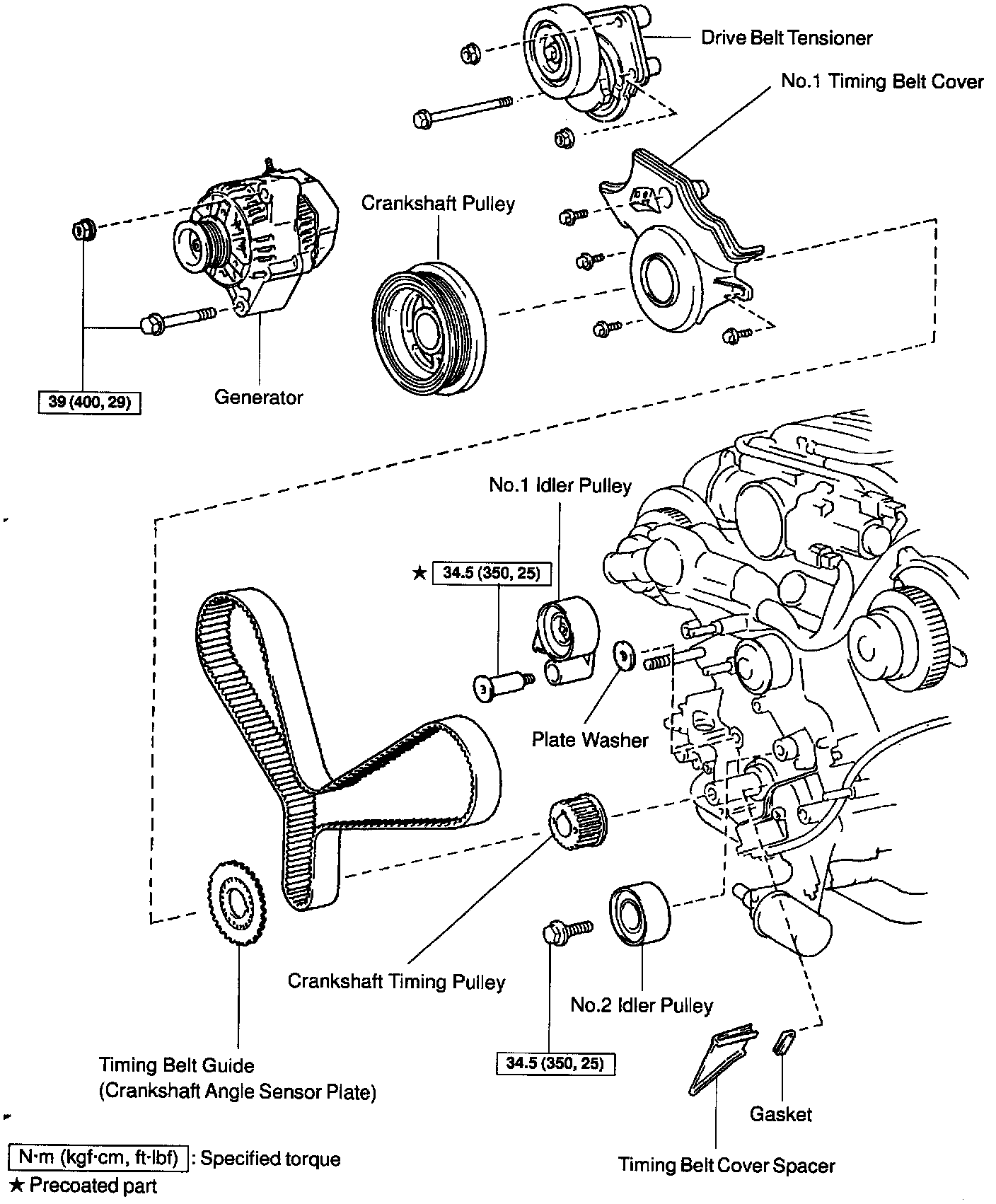 Drive Belt Tensioner

No.1 Timing Belt Cover

Crankshaft Pulley

39 (400, 29)

Generator

No.1 Idler Pulley

★ 34.5 (350, 25)

Plate Washer

Crankshaft Timing Pulley

No.2 Idler Pulley

34.5 (350, 25)

Timing Belt Guide
(Crankshaft Angle Sensor Plate)

Gasket

Timing Belt Cover Spacer

N·m (kgf·cm, ft·lbf) : Specified torque
★ Precoated part