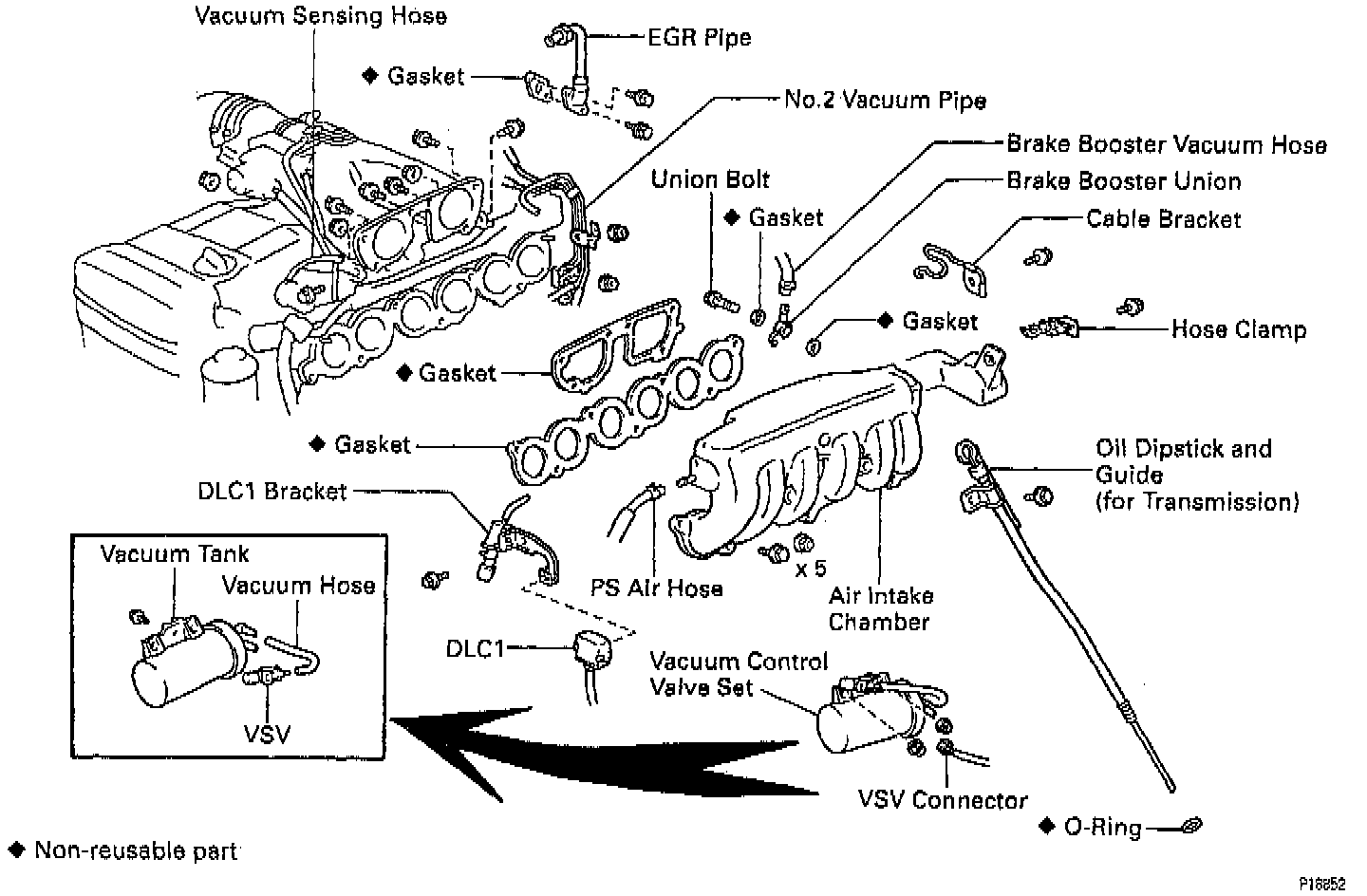 Vacuum Sensing Hose
EGR Pipe
◆ Gasket
No.2 Vacuum Pipe
Brake Booster Vacuum Hose
Brake Booster Union
Union Bolt
◆ Gasket
Cable Bracket
◆ Gasket
Hose Clamp
◆ Gasket
◆ Gasket
Oil Dipstick and Guide (for Transmission)
DLC1 Bracket
Vacuum Tank
Vacuum Hose
VSV
PS Air Hose
x 5
Air Intake Chamber
DLC1
Vacuum Control Valve Set
VSV Connector
◆ O-Ring
◆ Non-reusable part
P18852