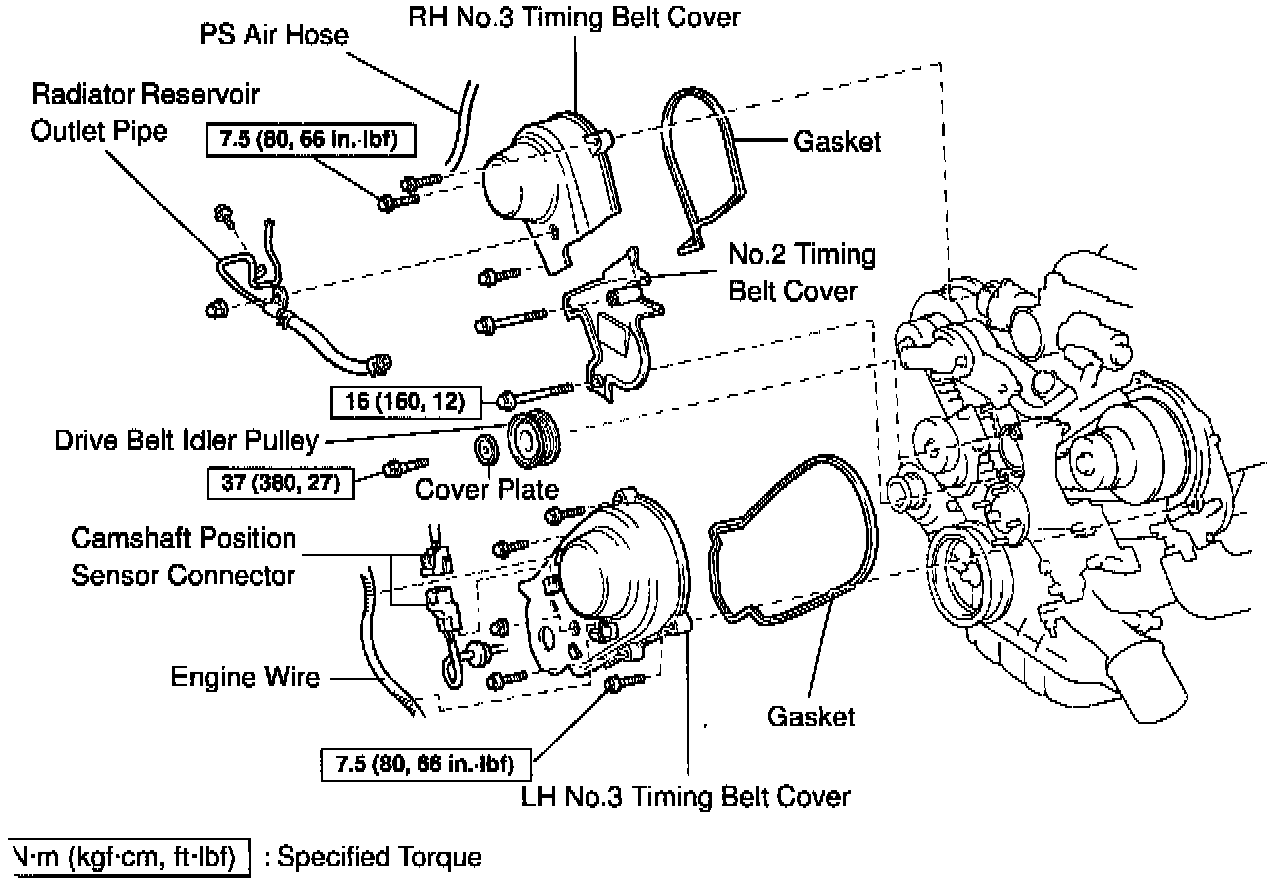 RH No.3 Timing Belt Cover

PS Air Hose

Radiator Reservoir Outlet Pipe

7.5 (80, 66 in.·lbf)

Gasket

No.2 Timing Belt Cover

16 (160, 12)

Drive Belt Idler Pulley

37 (380, 27)

Cover Plate

Camshaft Position Sensor Connector

Engine Wire

Gasket

7.5 (80, 66 in.·lbf)

LH No.3 Timing Belt Cover

N·m (kgf·cm, ft·lbf) : Specified Torque