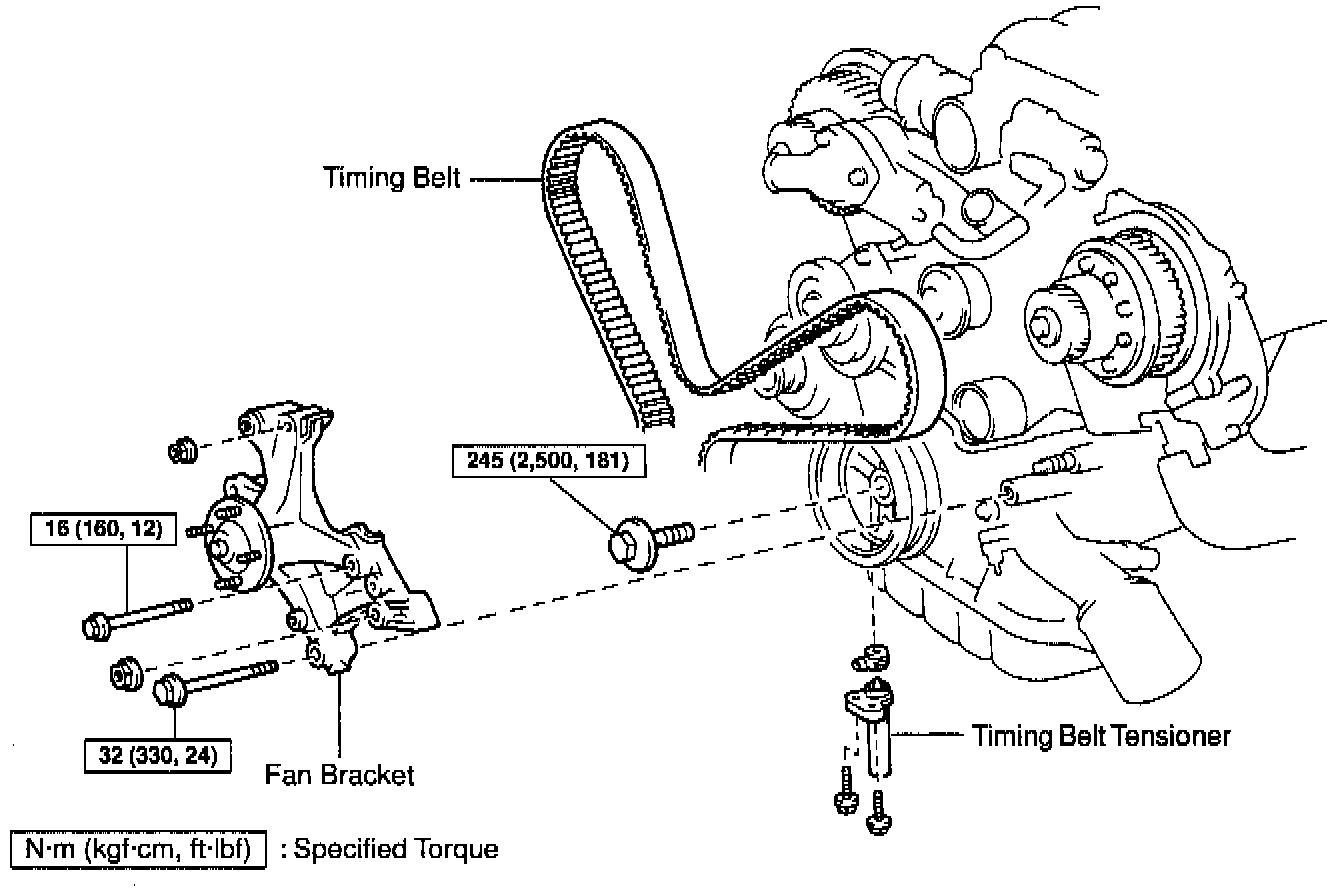 Timing Belt

245 (2,500, 181)

16 (160, 12)

32 (330, 24)

Fan Bracket

Timing Belt Tensioner

N·m (kgf·cm, ft·lbf) : Specified Torque