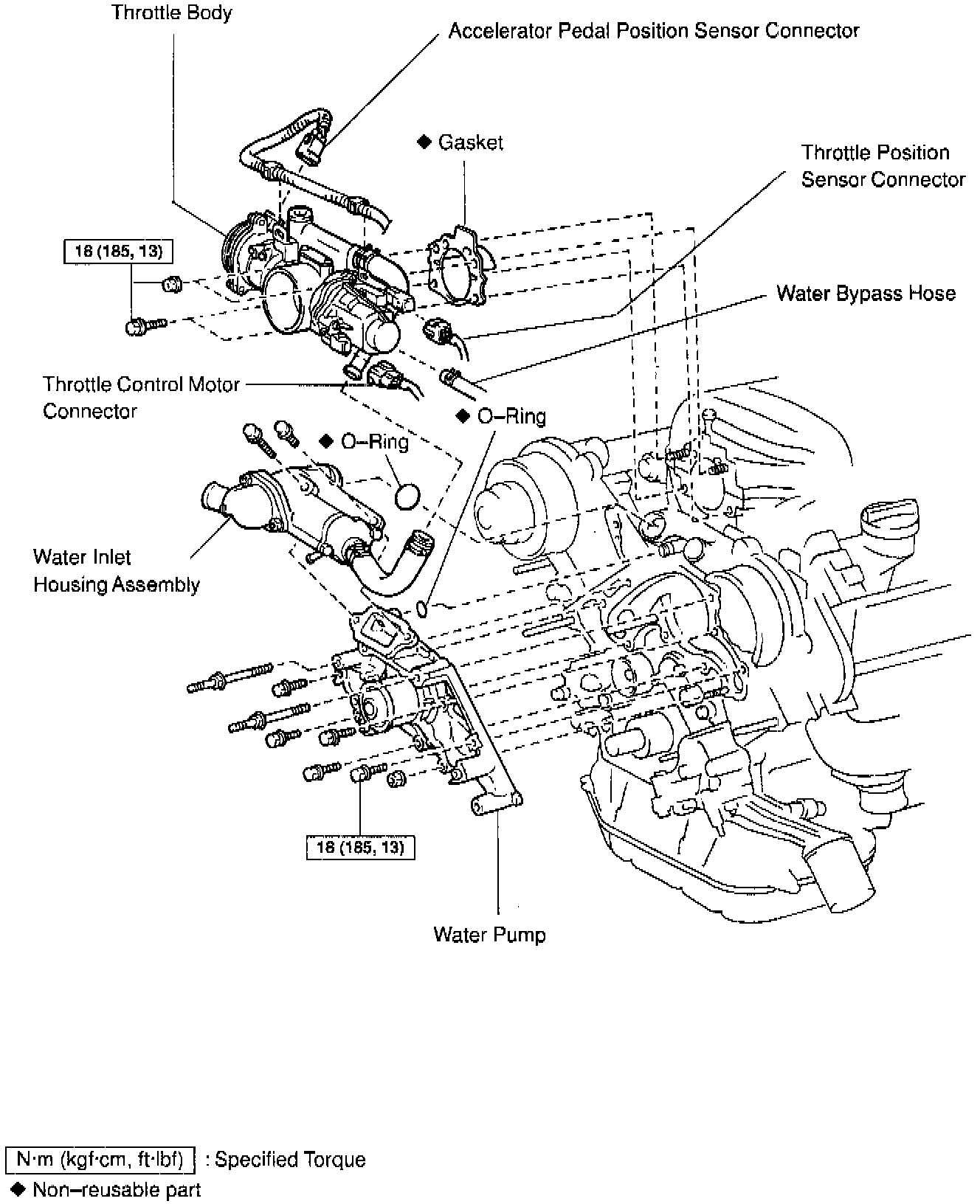 Throttle Body

Accelerator Pedal Position Sensor Connector

◆ Gasket

Throttle Position Sensor Connector

18 (185, 13)

Water Bypass Hose

Throttle Control Motor Connector

◆ O–Ring

◆ O–Ring

Water Inlet Housing Assembly

18 (185, 13)

Water Pump

N·m (kgf·cm, ft·lbf) : Specified Torque

◆ Non–reusable part