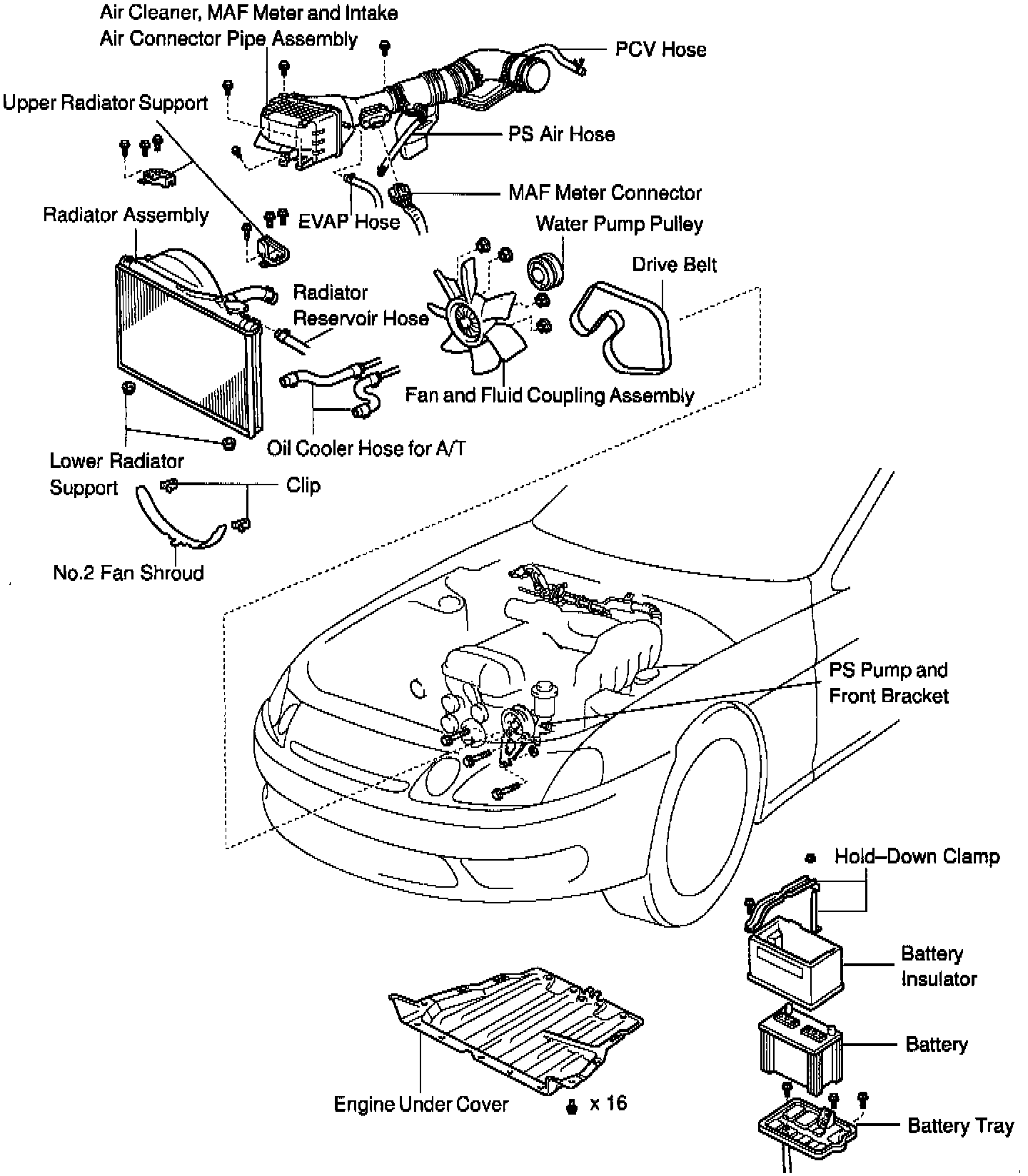 Air Cleaner, MAF Meter and Intake Air Connector Pipe Assembly

PCV Hose

Upper Radiator Support

PS Air Hose

MAF Meter Connector

Radiator Assembly

EVAP Hose

Water Pump Pulley

Drive Belt

Radiator Reservoir Hose

Fan and Fluid Coupling Assembly

Oil Cooler Hose for A/T

Lower Radiator Support

Clip

No.2 Fan Shroud

PS Pump and Front Bracket

Hold–Down Clamp

Battery Insulator

Battery

Engine Under Cover

x 16

Battery Tray