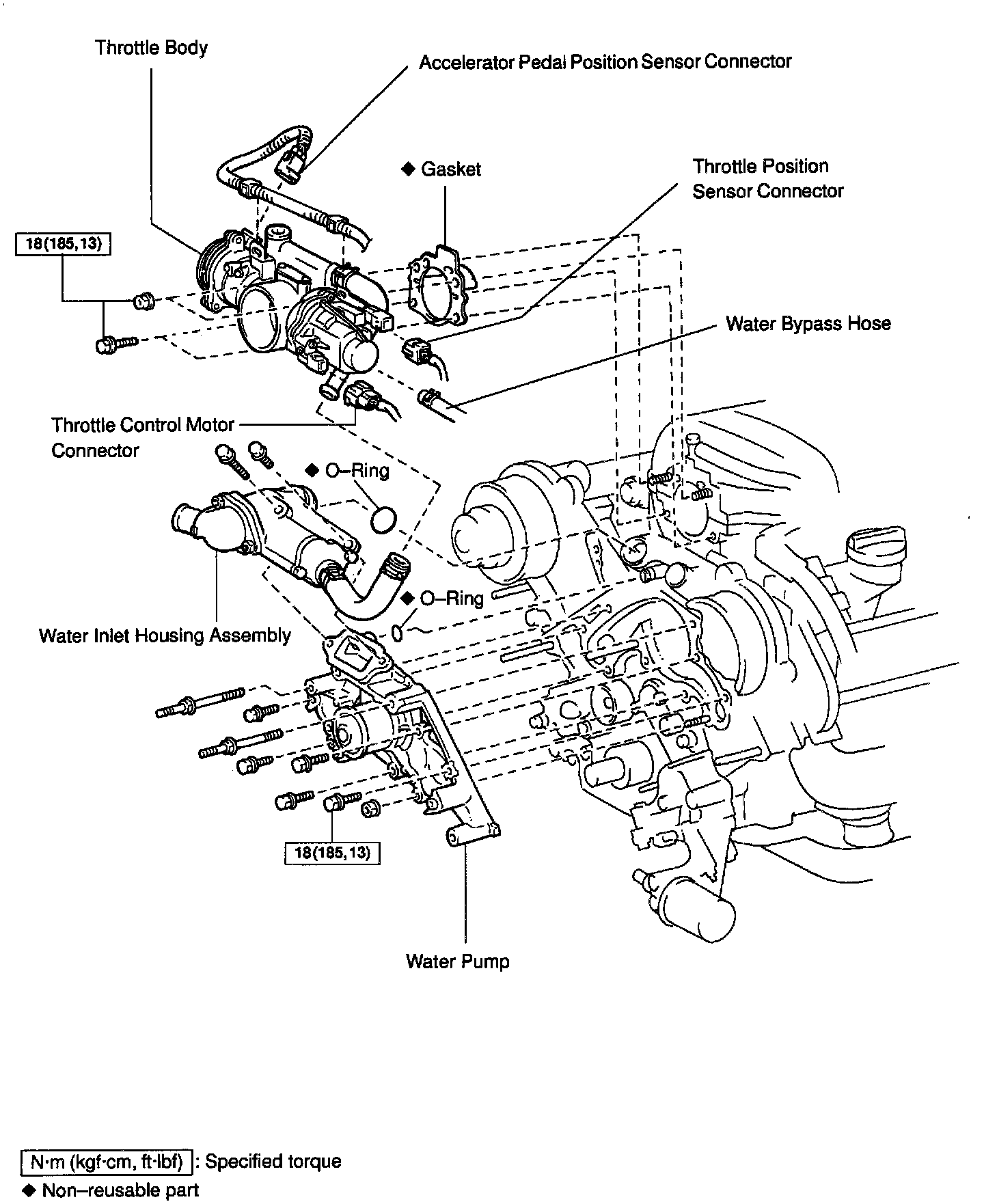 Throttle Body

Accelerator Pedal Position Sensor Connector

◆ Gasket

Throttle Position Sensor Connector

18(185,13)

Water Bypass Hose

Throttle Control Motor Connector

◆ O–Ring

◆ O–Ring

Water Inlet Housing Assembly

18(185,13)

Water Pump

N·m (kgf·cm, ft·lbf) : Specified torque
◆ Non–reusable part