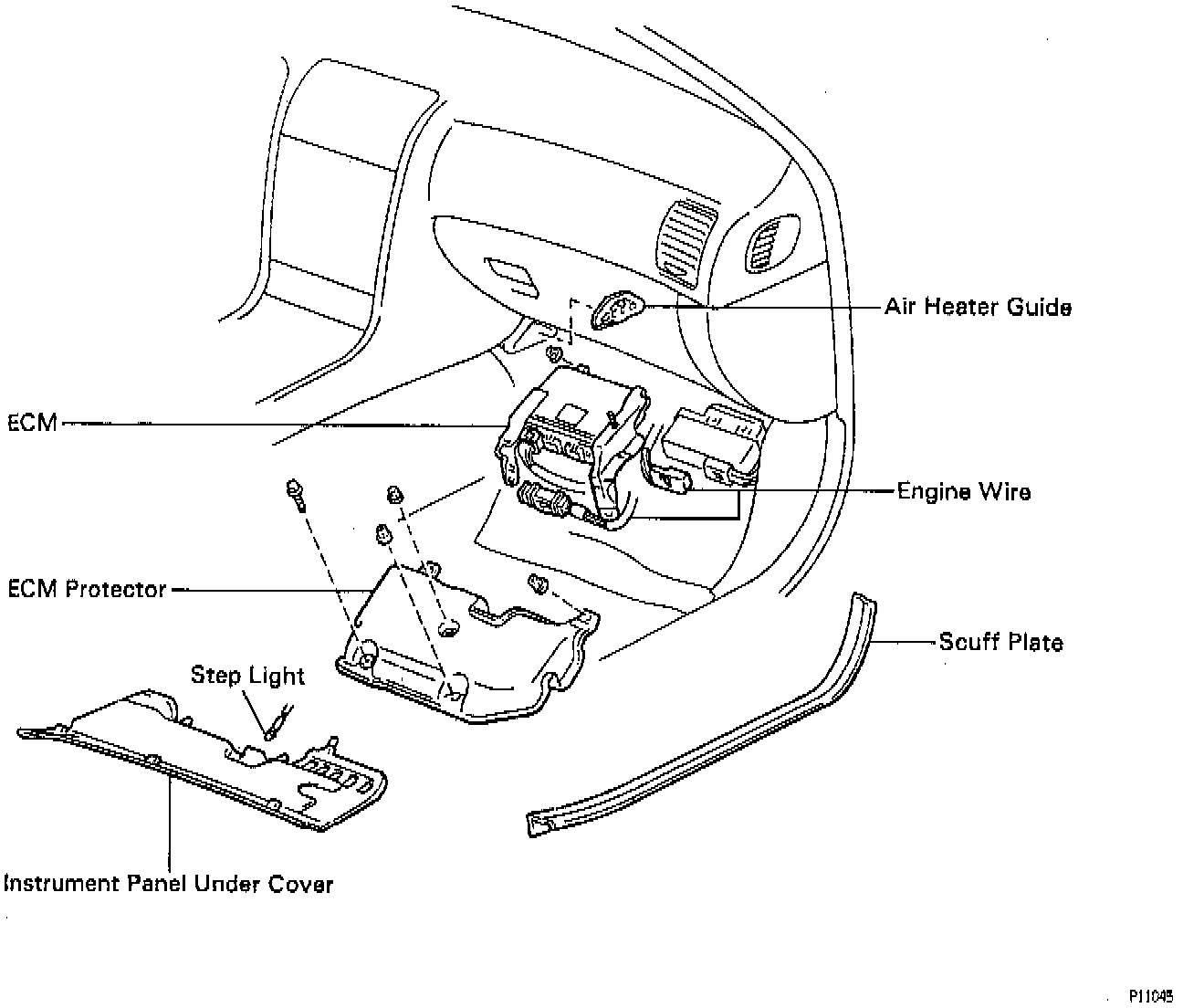 Air Heater Guide

ECM

Engine Wire

ECM Protector

Scuff Plate

Step Light

Instrument Panel Under Cover

P11045