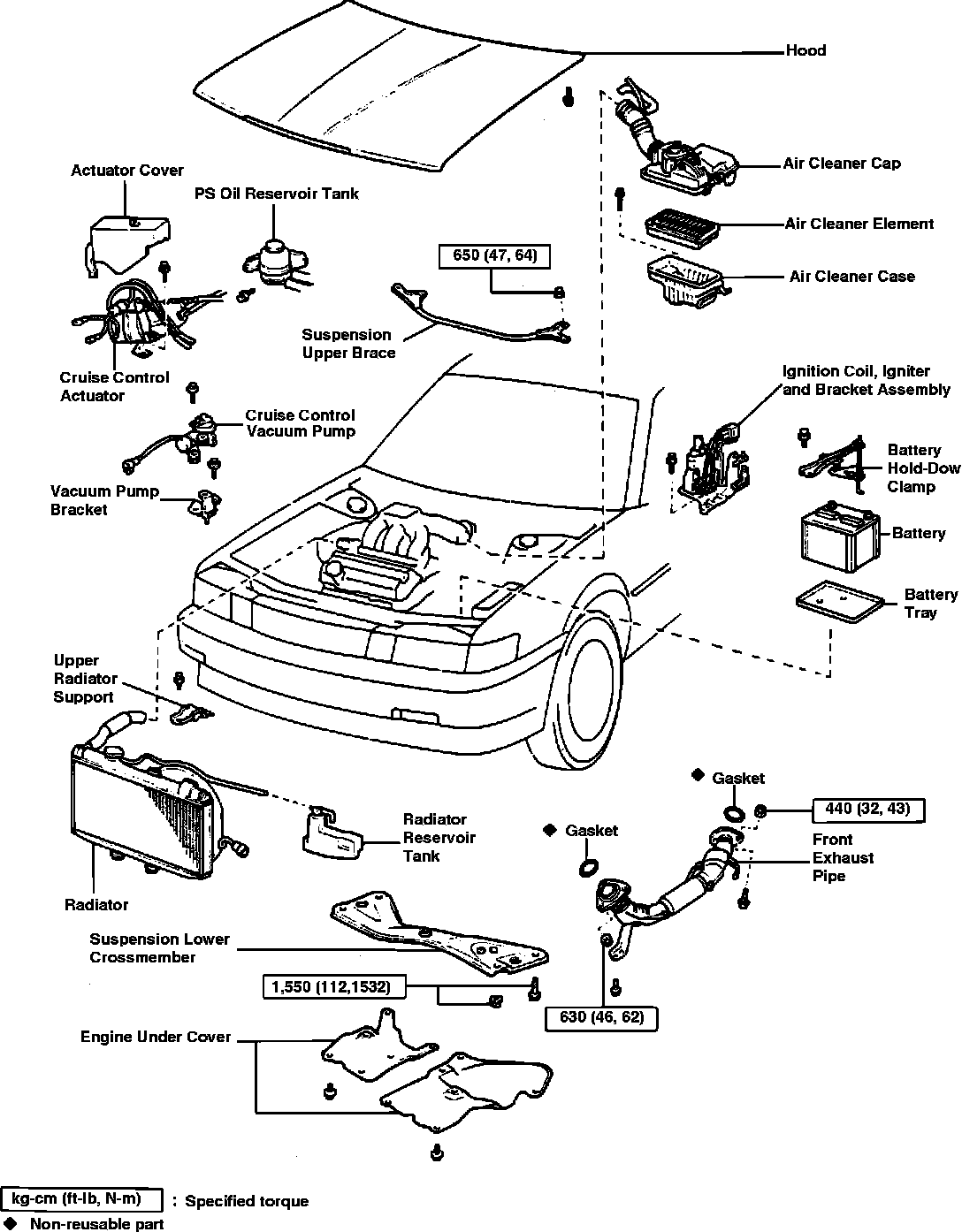 Hood

Actuator Cover

PS Oil Reservoir Tank

Air Cleaner Cap

Air Cleaner Element

650 (47, 64)

Air Cleaner Case

Suspension Upper Brace

Cruise Control Actuator

Ignition Coil, Igniter and Bracket Assembly

Cruise Control Vacuum Pump

Battery Hold-Dow Clamp

Vacuum Pump Bracket

Battery

Battery Tray

Upper Radiator Support

◆ Gasket

440 (32, 43)

◆ Gasket

Radiator Reservoir Tank

Front Exhaust Pipe

Radiator

Suspension Lower Crossmember

1,550 (112,1532)

630 (46, 62)

Engine Under Cover

kg-cm (ft-lb, N-m) : Specified torque

◆ Non-reusable part