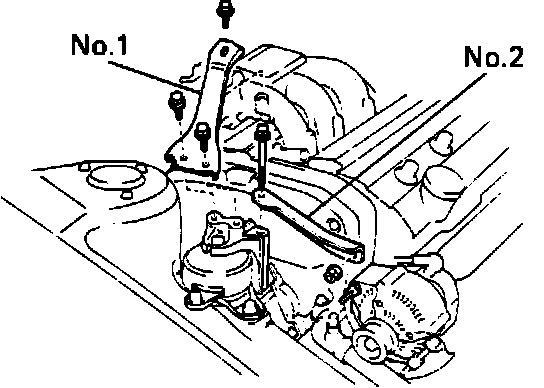 No.1
No.2