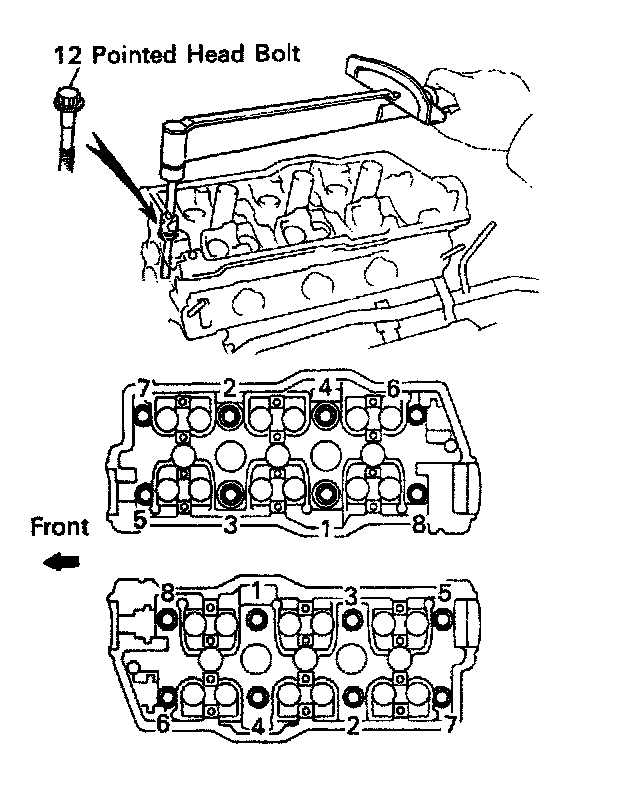 12 Pointed Head Bolt

7 2 4 6

5 3 1 8

Front

8 1 3 5

6 4 2 7