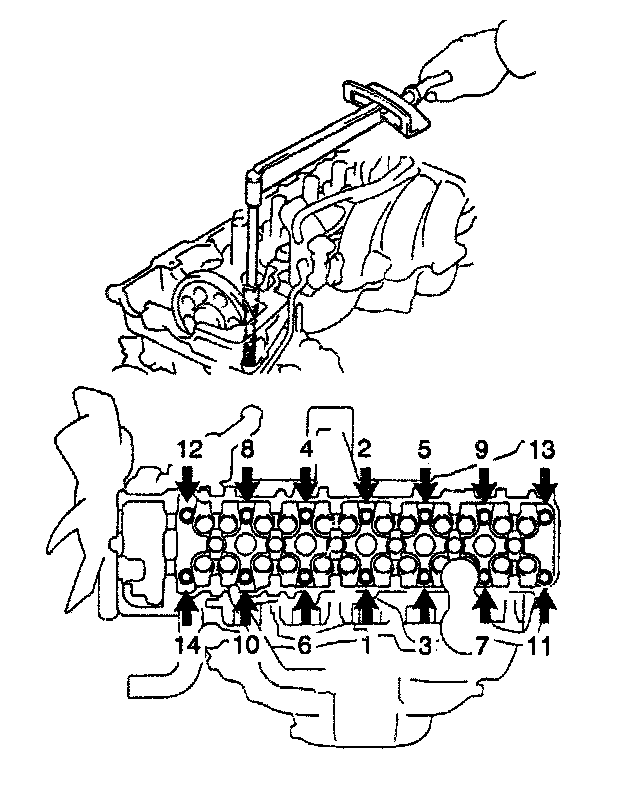 12 8 4 2 5 9 13

14 10 6 1 3 7 11