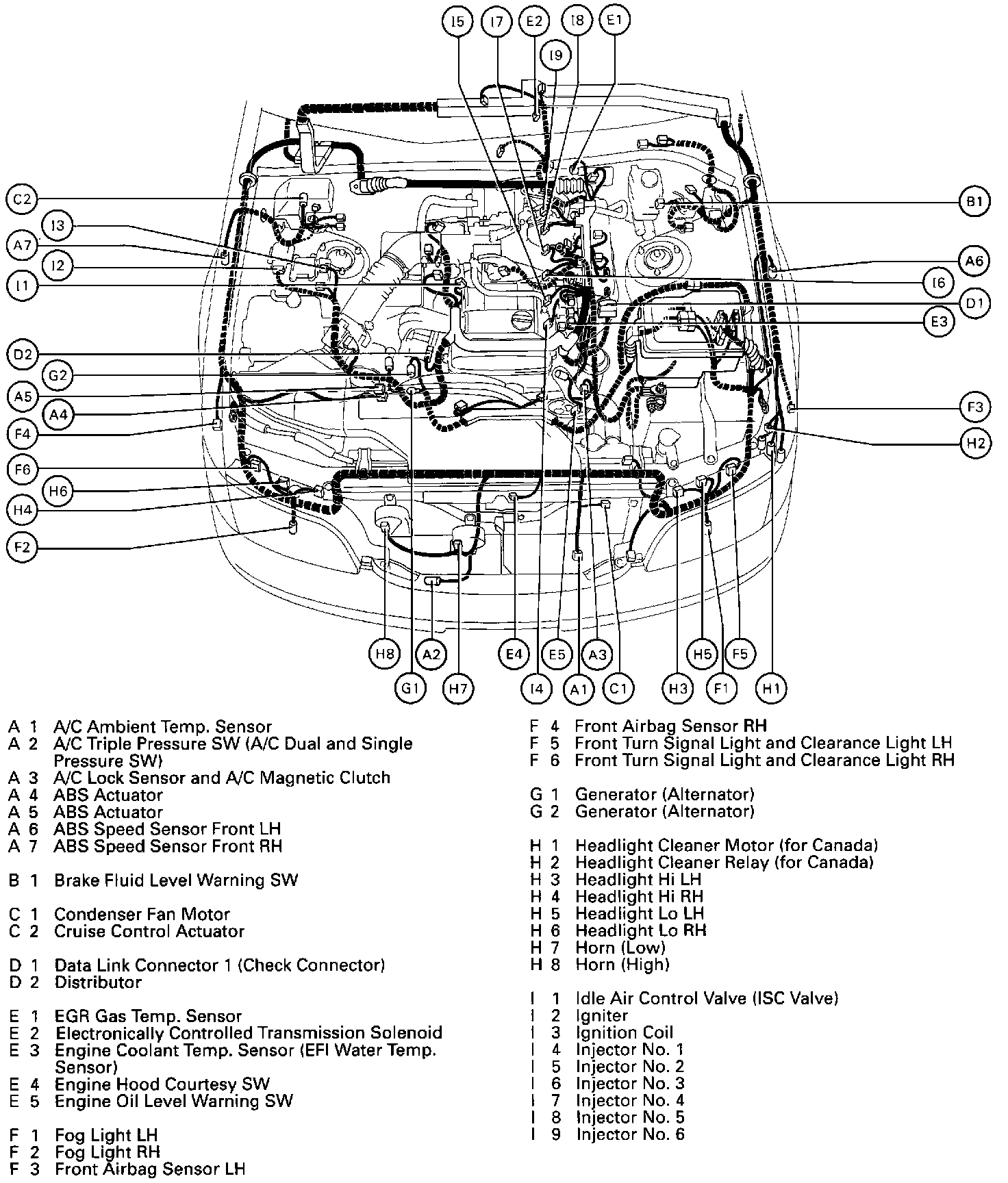 I5 I7 E2 I8 E1 I9

C2 I3 A7 I2 I1 D2 G2 A5 A4 F4 F6 H6 H4 F2

B1 A6 I6 D1 E3 F3 H2

H8 A2 E4 E5 A3 H5 F5
G1 H7 I4 A1 C1 H3 F1 H1

A 1 A/C Ambient Temp. Sensor
A 2 A/C Triple Pressure SW (A/C Dual and Single Pressure SW)
A 3 A/C Lock Sensor and A/C Magnetic Clutch
A 4 ABS Actuator
A 5 ABS Actuator
A 6 ABS Speed Sensor Front LH
A 7 ABS Speed Sensor Front RH

B 1 Brake Fluid Level Warning SW

C 1 Condenser Fan Motor
C 2 Cruise Control Actuator

D 1 Data Link Connector 1 (Check Connector)
D 2 Distributor

E 1 EGR Gas Temp. Sensor
E 2 Electronically Controlled Transmission Solenoid
E 3 Engine Coolant Temp. Sensor (EFI Water Temp. Sensor)
E 4 Engine Hood Courtesy SW
E 5 Engine Oil Level Warning SW

F 1 Fog Light LH
F 2 Fog Light RH
F 3 Front Airbag Sensor LH
F 4 Front Airbag Sensor RH
F 5 Front Turn Signal Light and Clearance Light LH
F 6 Front Turn Signal Light and Clearance Light RH

G 1 Generator (Alternator)
G 2 Generator (Alternator)

H 1 Headlight Cleaner Motor (for Canada)
H 2 Headlight Cleaner Relay (for Canada)
H 3 Headlight Hi LH
H 4 Headlight Hi RH
H 5 Headlight Lo LH
H 6 Headlight Lo RH
H 7 Horn (Low)
H 8 Horn (High)

I 1 Idle Air Control Valve (ISC Valve)
I 2 Igniter
I 3 Ignition Coil
I 4 Injector No. 1
I 5 Injector No. 2
I 6 Injector No. 3
I 7 Injector No. 4
I 8 Injector No. 5
I 9 Injector No. 6