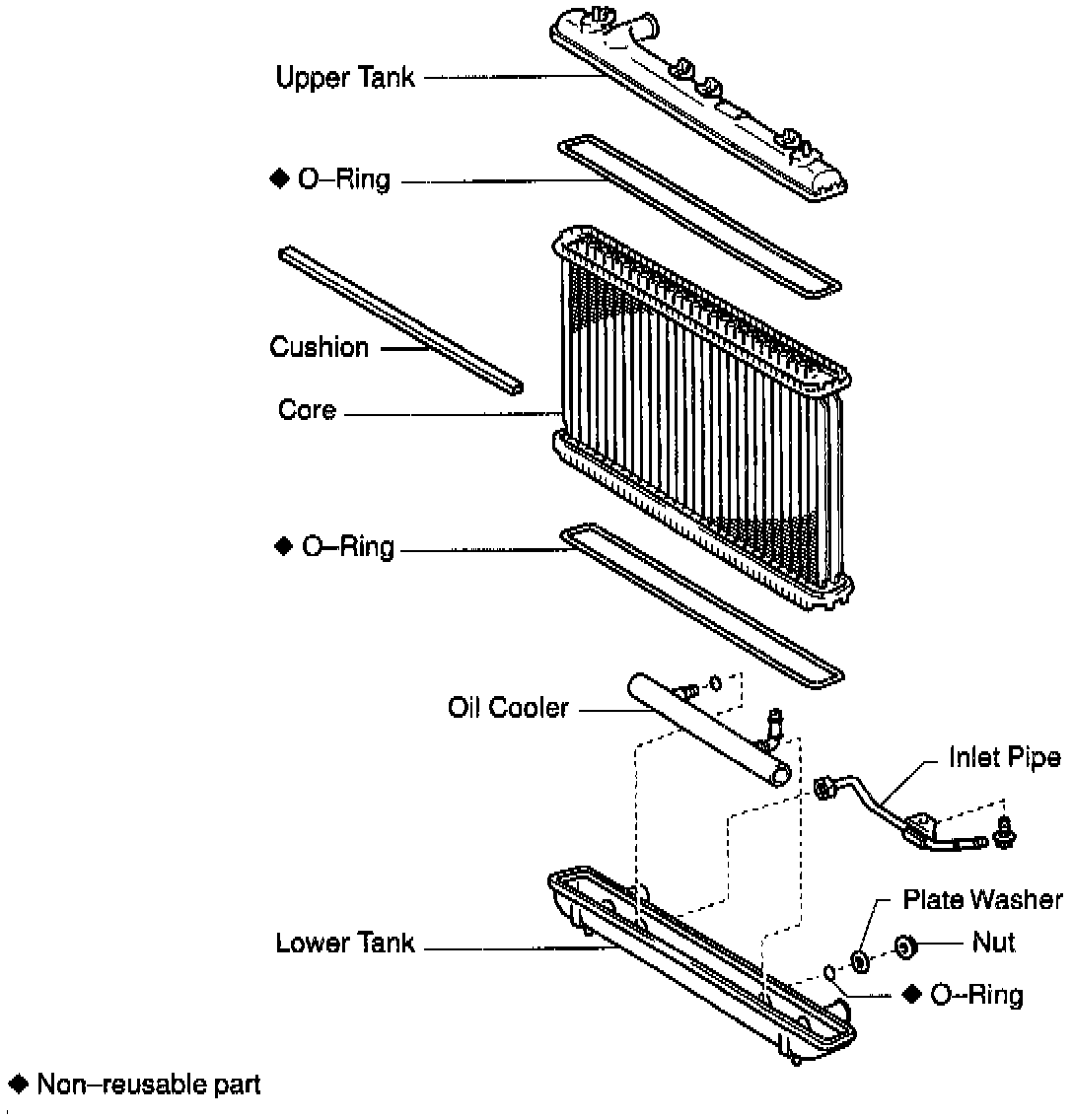 Upper Tank

◆ O–Ring

Cushion

Core

◆ O–Ring

Oil Cooler

Inlet Pipe

Plate Washer

Lower Tank

Nut

◆ O–Ring

◆ Non–reusable part