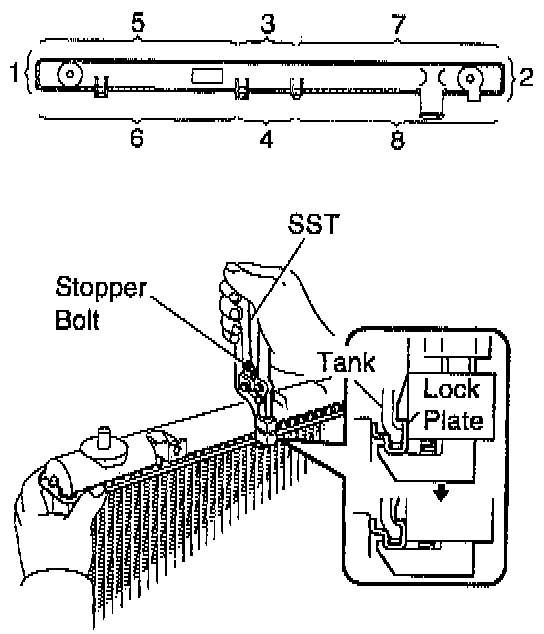 5 3 7
1 2
6 4 8

SST
Stopper Bolt
Tank
Lock Plate