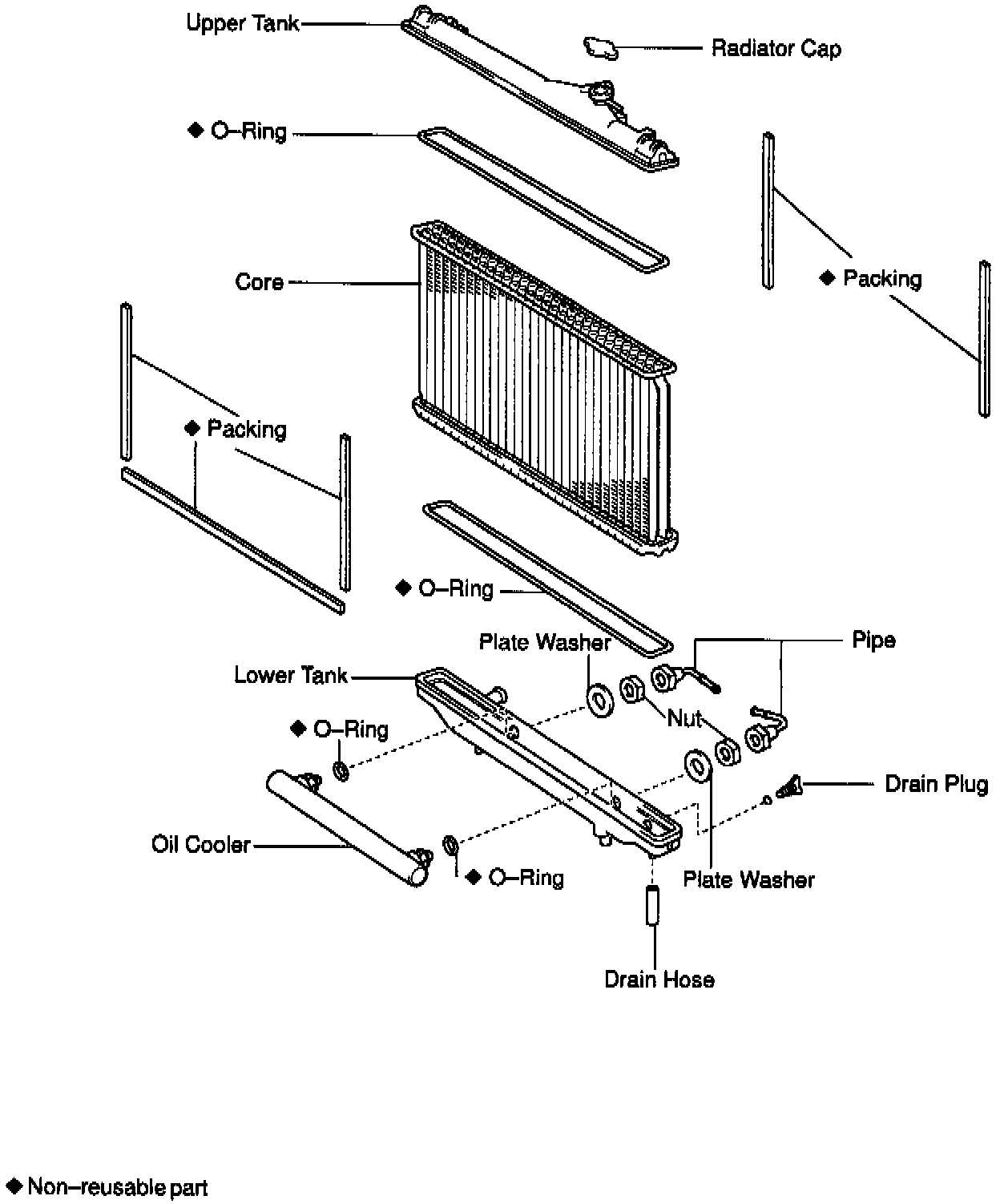 Upper Tank
Radiator Cap
◆ O–Ring
Core
◆ Packing
◆ Packing
◆ O–Ring
Plate Washer
Pipe
Lower Tank
Nut
◆ O–Ring
Drain Plug
Oil Cooler
◆ O–Ring
Plate Washer
Drain Hose

◆ Non–reusable part