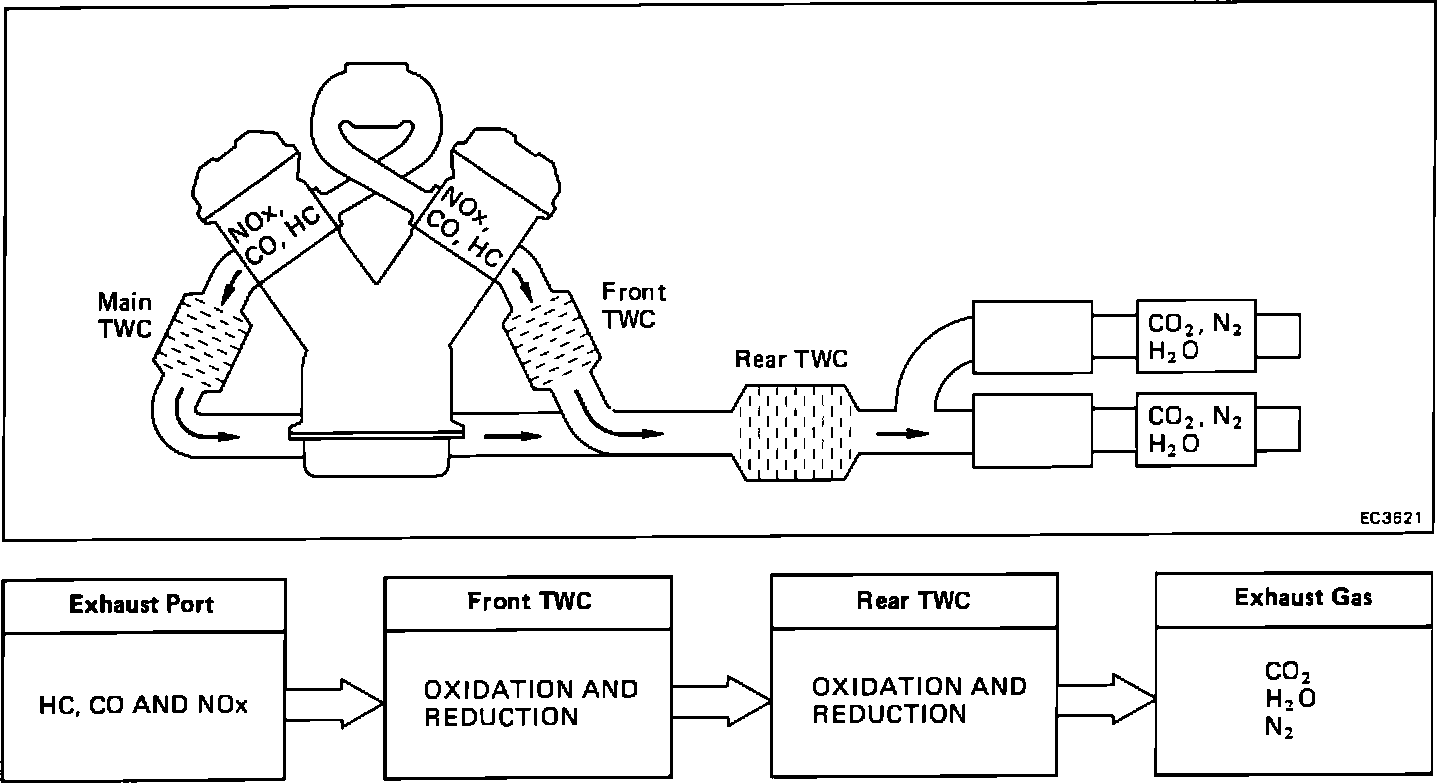 NOx, CO, HC

NOx, CO, HC

Main TWC

Front TWC

Rear TWC

$CO_2$, $N_2$ $H_2O$

$CO_2$, $N_2$ $H_2O$

EC3621

Exhaust Port

HC, CO AND NOx

Front TWC

OXIDATION AND REDUCTION

Rear TWC

OXIDATION AND REDUCTION

Exhaust Gas

$CO_2$
$H_2O$
$N_2$