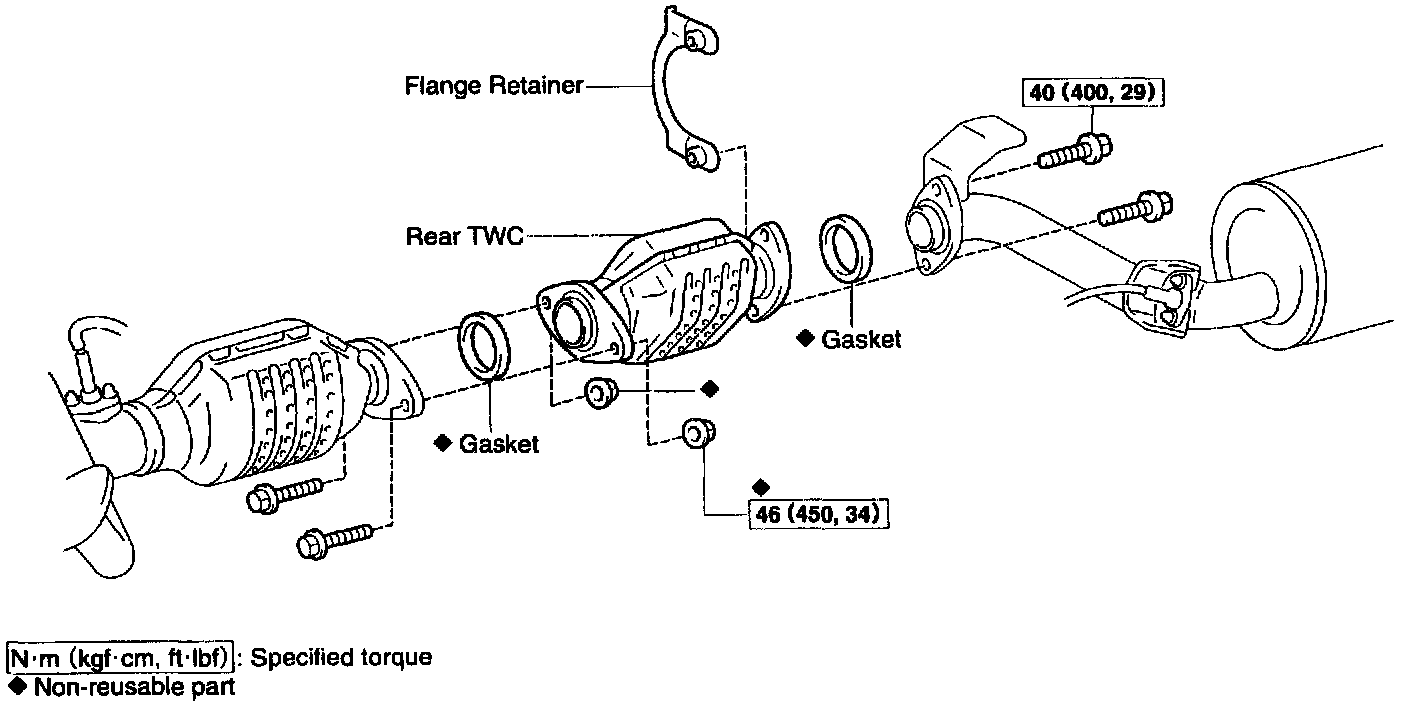 Flange Retainer

40 (400, 29)

Rear TWC

◆ Gasket

◆

◆ Gasket

◆

46 (450, 34)

N·m (kgf·cm, ft·lbf) : Specified torque
◆ Non-reusable part