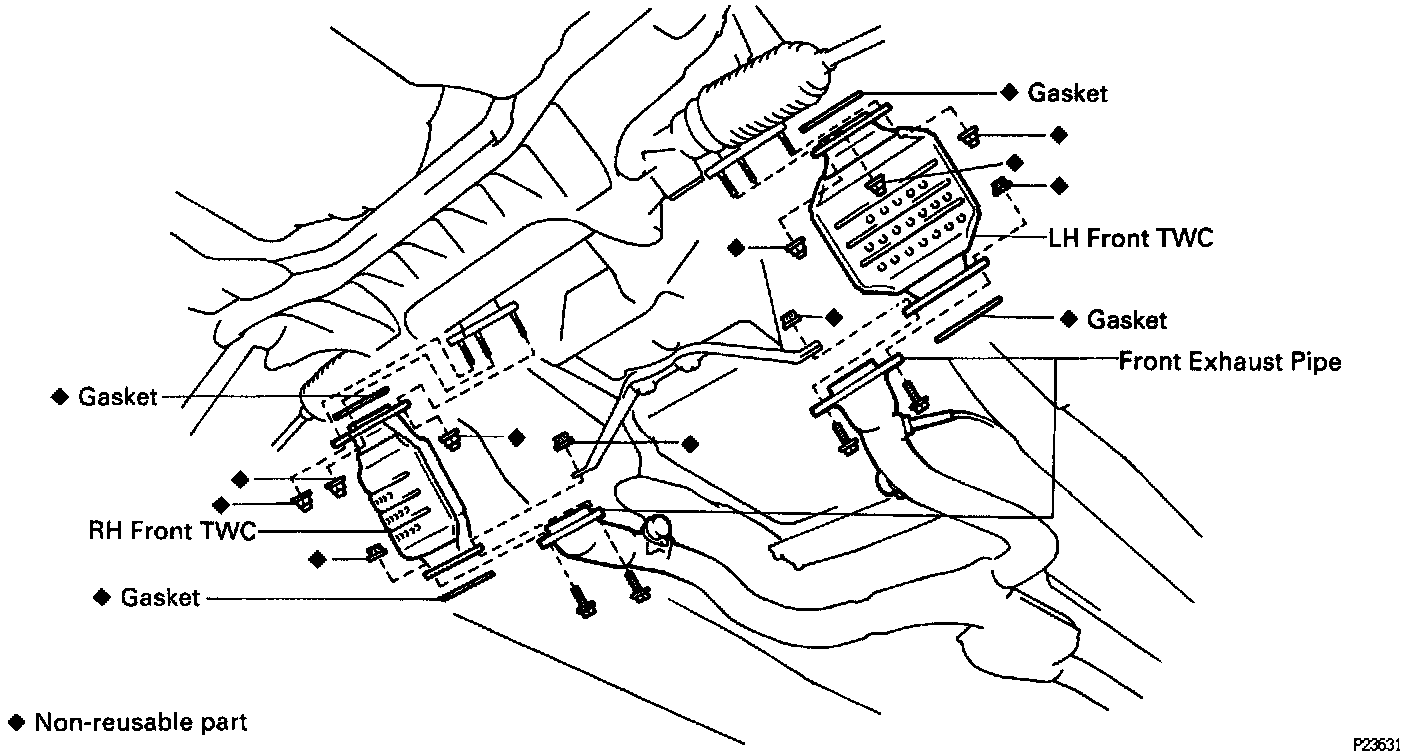 ◆ Gasket

◆

◆

◆

LH Front TWC

◆

◆

◆ Gasket

Front Exhaust Pipe

◆ Gasket

◆

◆

◆

◆

RH Front TWC

◆

◆ Gasket

◆ Non-reusable part

P23631