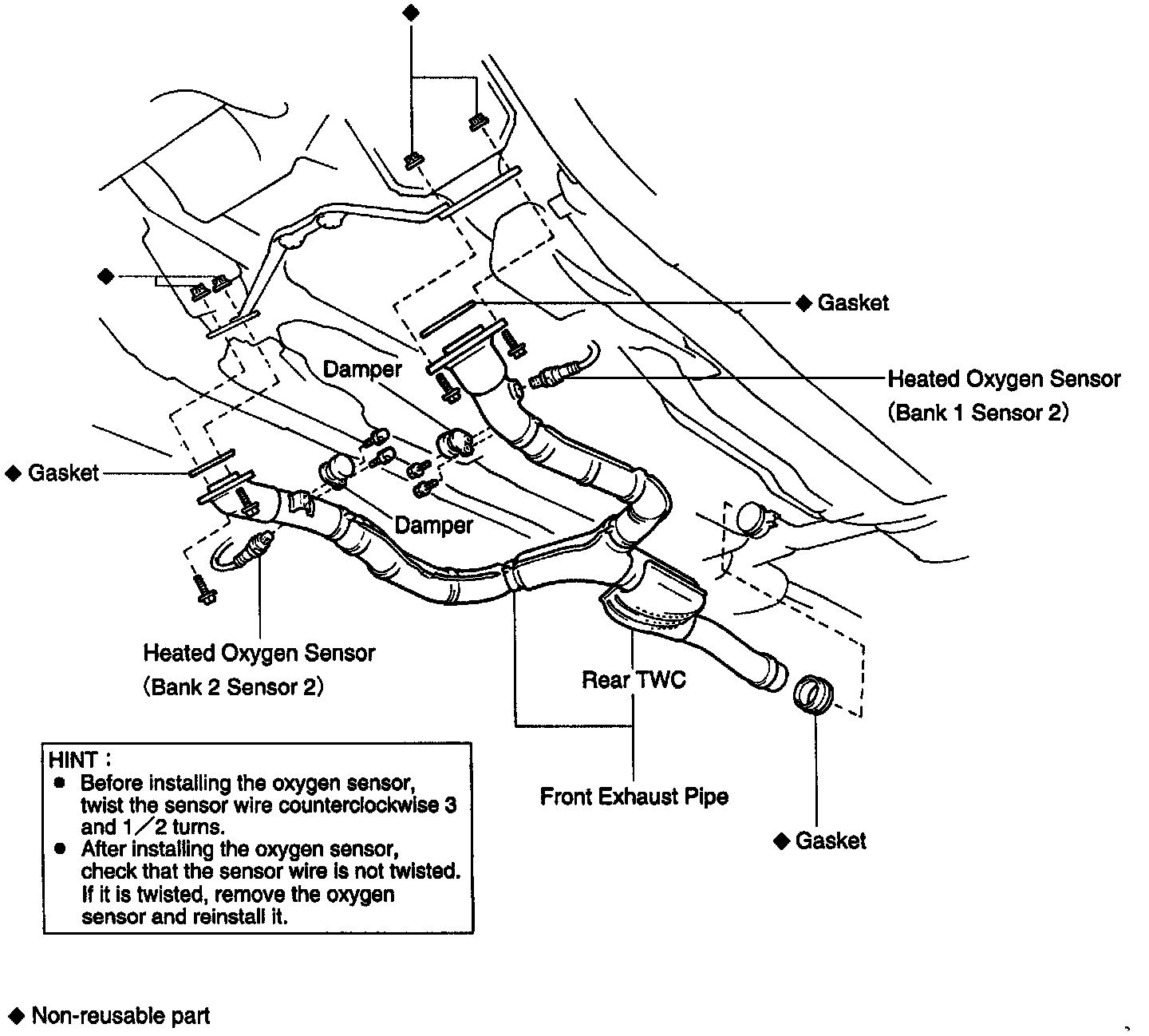 ◆

◆

◆ Gasket

Damper

Heated Oxygen Sensor
(Bank 1 Sensor 2)

◆ Gasket

Damper

Heated Oxygen Sensor
(Bank 2 Sensor 2)

Rear TWC

Front Exhaust Pipe

◆ Gasket

HINT :
● Before installing the oxygen sensor, twist the sensor wire counterclockwise 3 and 1／2 turns.
● After installing the oxygen sensor, check that the sensor wire is not twisted. If it is twisted, remove the oxygen sensor and reinstall it.

◆ Non-reusable part