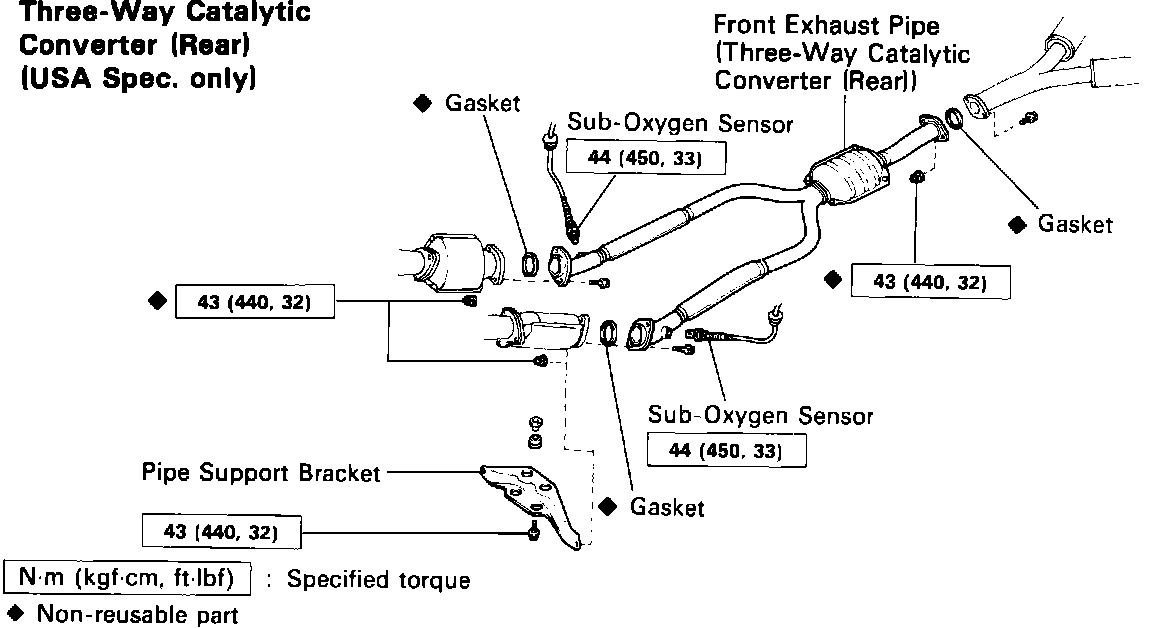 Three-Way Catalytic Converter (Rear) (USA Spec. only)

Front Exhaust Pipe (Three-Way Catalytic Converter (Rear))

◆ Gasket

Sub-Oxygen Sensor

44 (450, 33)

◆ Gasket

◆ 43 (440, 32)

◆ 43 (440, 32)

Sub-Oxygen Sensor

44 (450, 33)

Pipe Support Bracket

◆ Gasket

43 (440, 32)

N·m (kgf·cm, ft·lbf) : Specified torque

◆ Non-reusable part