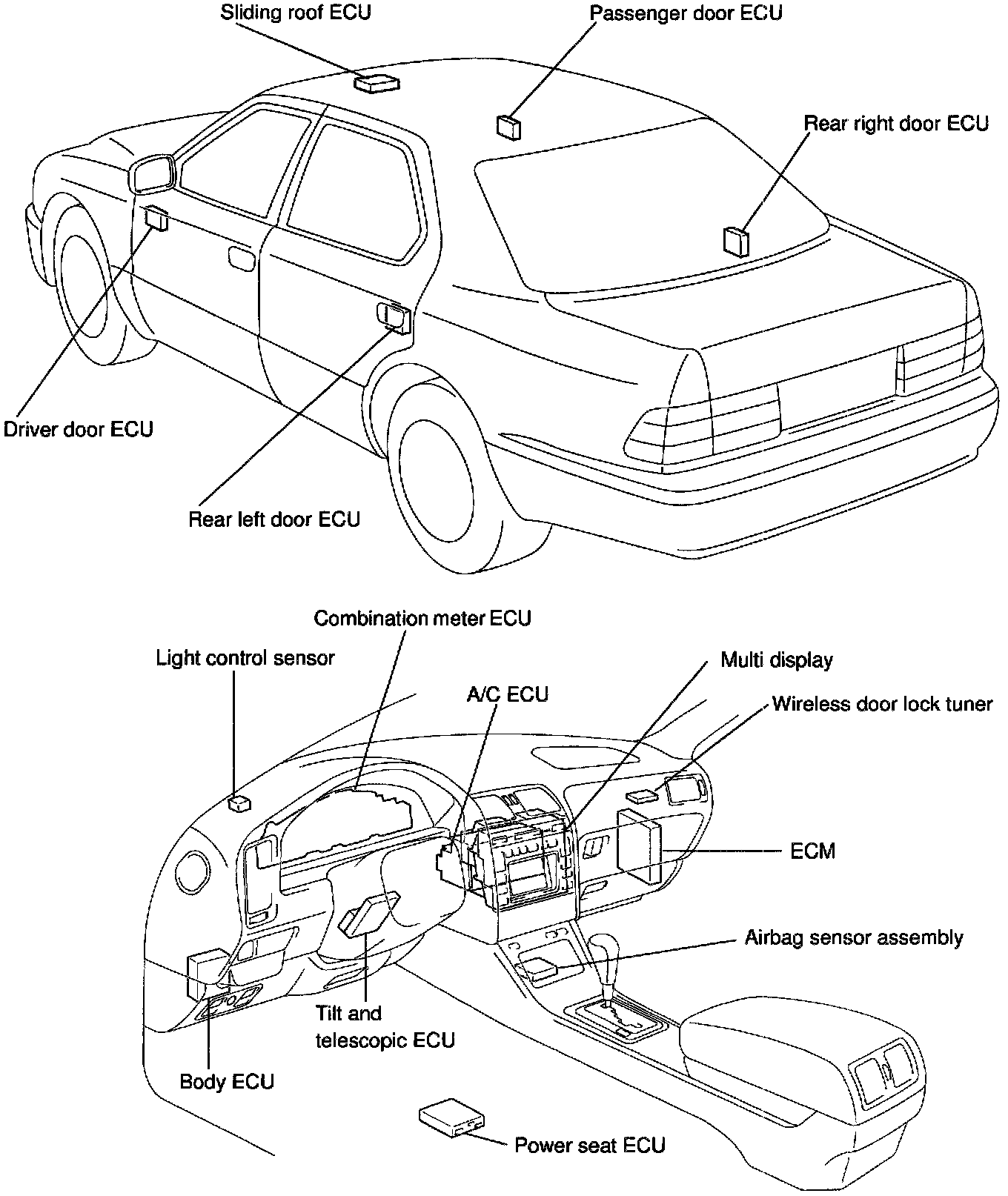 Sliding roof ECU

Passenger door ECU

Rear right door ECU

Driver door ECU

Rear left door ECU

Combination meter ECU

Light control sensor

Multi display

A/C ECU

Wireless door lock tuner

ECM

Airbag sensor assembly

Tilt and telescopic ECU

Body ECU

Power seat ECU