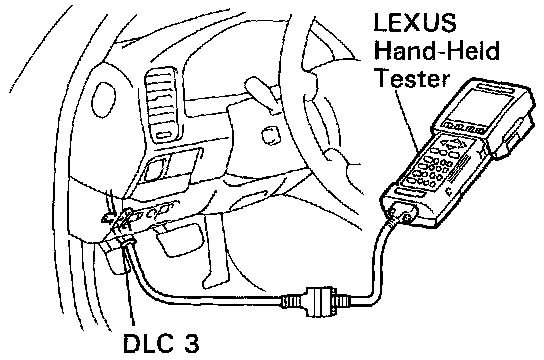 LEXUS
Hand-Held
Tester

DLC 3