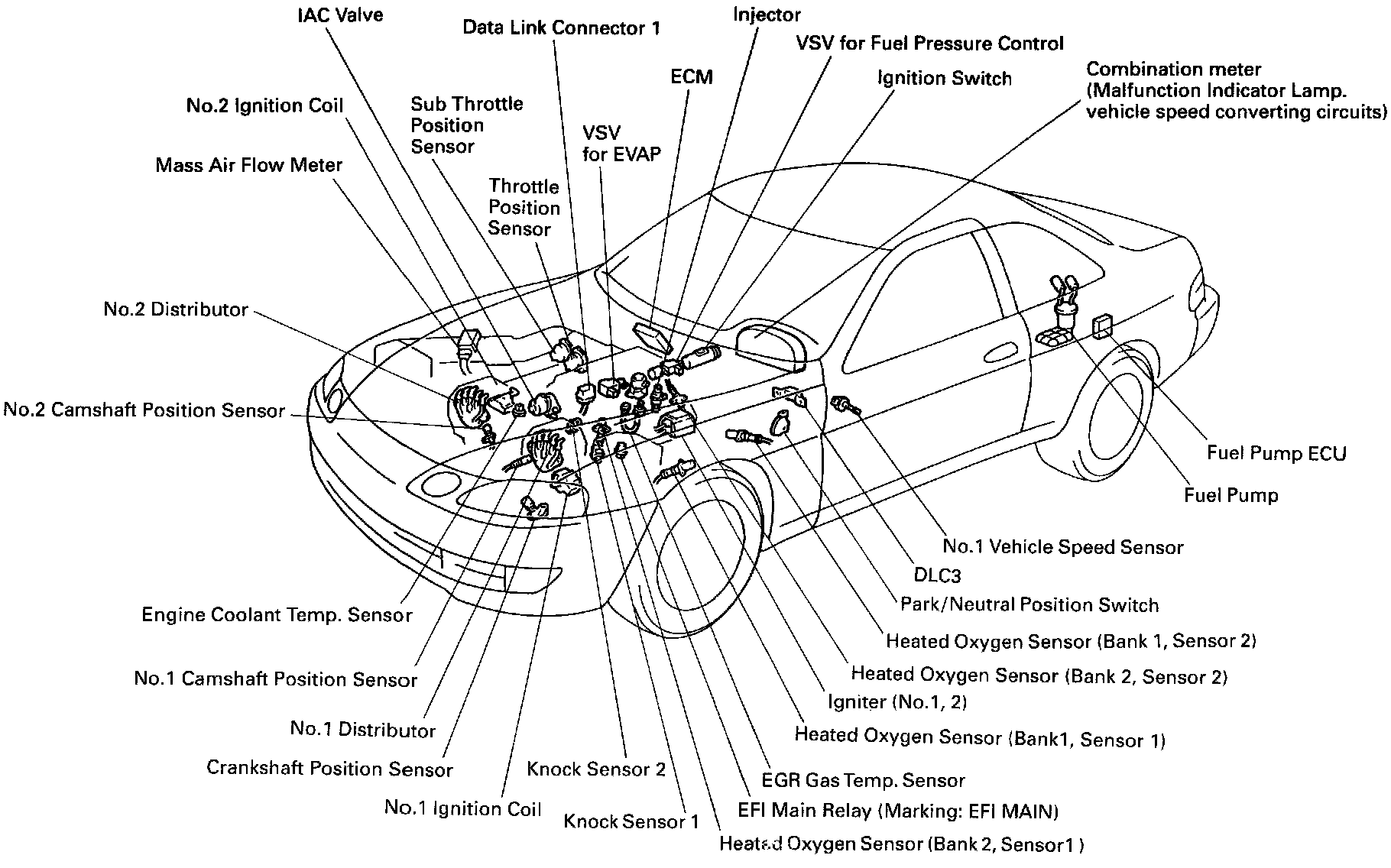 IAC Valve
Data Link Connector 1
Injector
VSV for Fuel Pressure Control
ECM
Ignition Switch
Combination meter
(Malfunction Indicator Lamp.
vehicle speed converting circuits)
No.2 Ignition Coil
Sub Throttle
Position
Sensor
VSV
for EVAP
Mass Air Flow Meter
Throttle
Position
Sensor
No.2 Distributor
No.2 Camshaft Position Sensor
Fuel Pump ECU
Fuel Pump
No.1 Vehicle Speed Sensor
DLC3
Park/Neutral Position Switch
Heated Oxygen Sensor (Bank 1, Sensor 2)
Heated Oxygen Sensor (Bank 2, Sensor 2)
Igniter (No.1, 2)
Heated Oxygen Sensor (Bank1, Sensor 1)
EGR Gas Temp. Sensor
EFI Main Relay (Marking: EFI MAIN)
Heated Oxygen Sensor (Bank 2, Sensor1 )
Engine Coolant Temp. Sensor
No.1 Camshaft Position Sensor
No.1 Distributor
Crankshaft Position Sensor
Knock Sensor 2
No.1 Ignition Coil
Knock Sensor 1