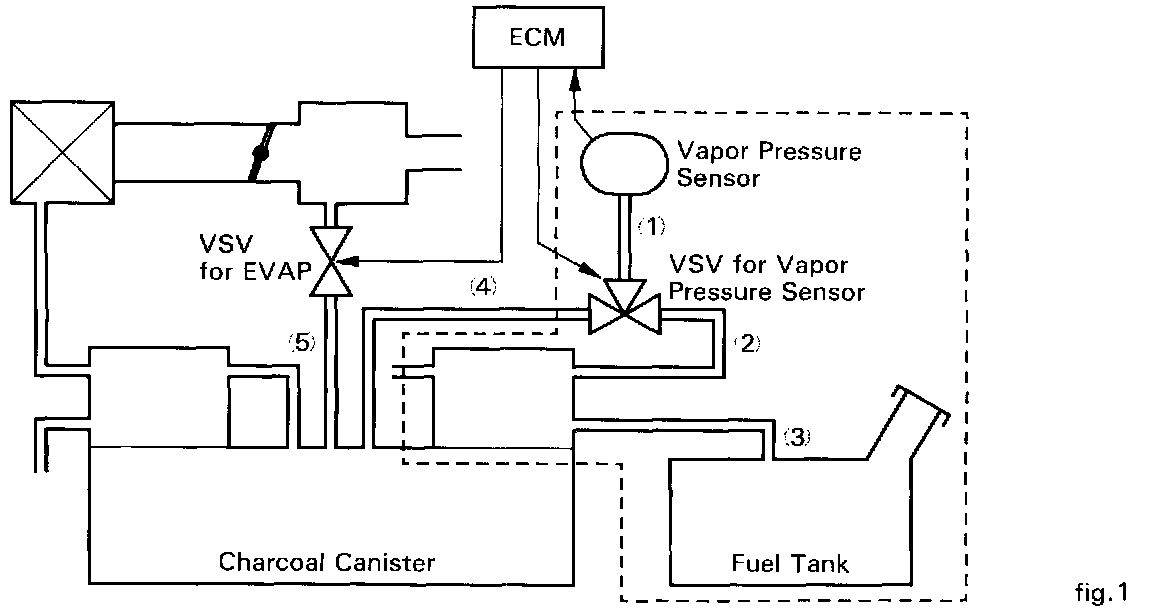 ECM

Vapor Pressure Sensor

(1)

VSV for EVAP

VSV for Vapor Pressure Sensor

(4)

(2)

(5)

(3)

Charcoal Canister

Fuel Tank

fig.1