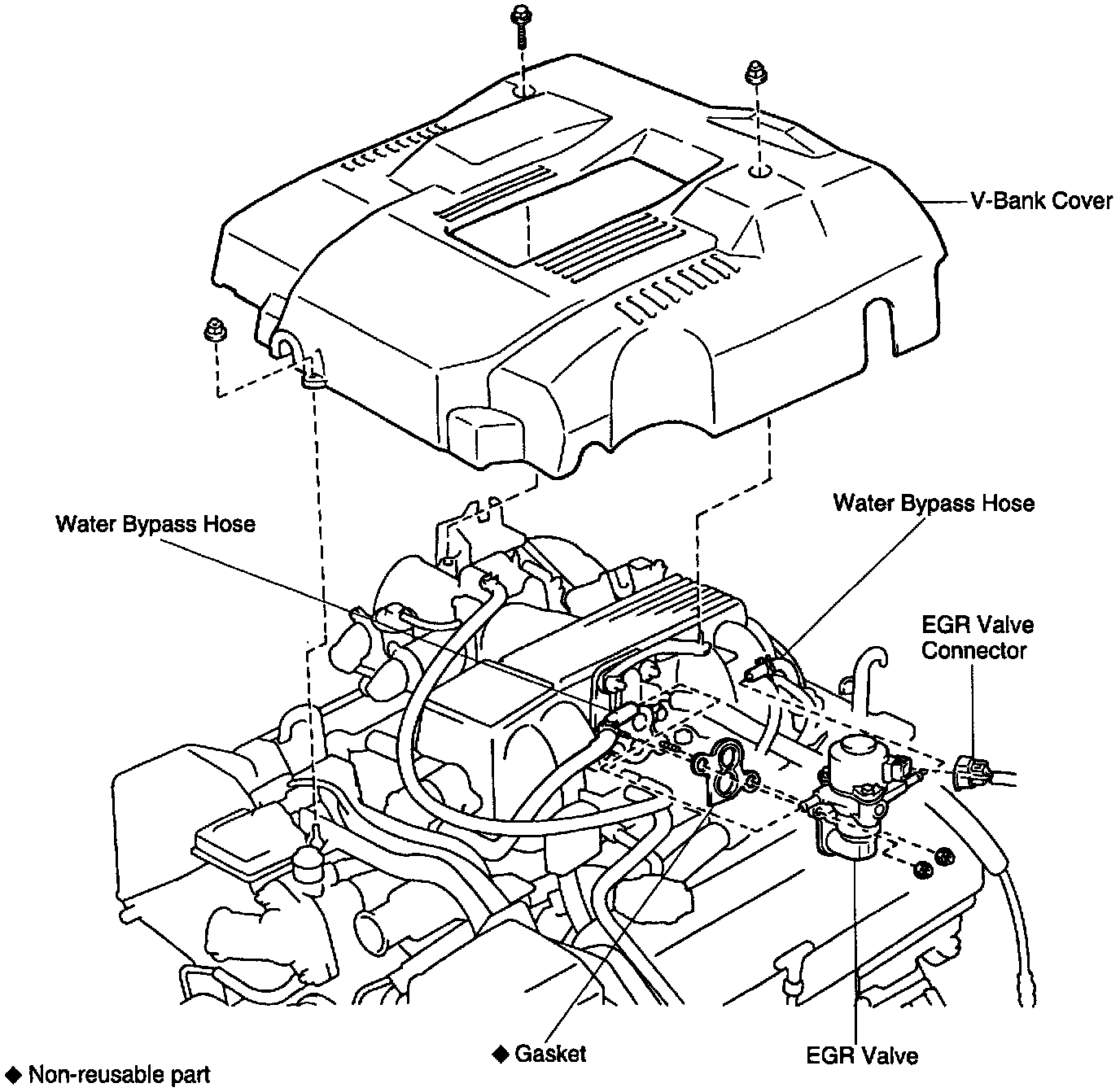 V-Bank Cover

Water Bypass Hose

Water Bypass Hose

EGR Valve Connector

◆ Gasket

EGR Valve

◆ Non-reusable part