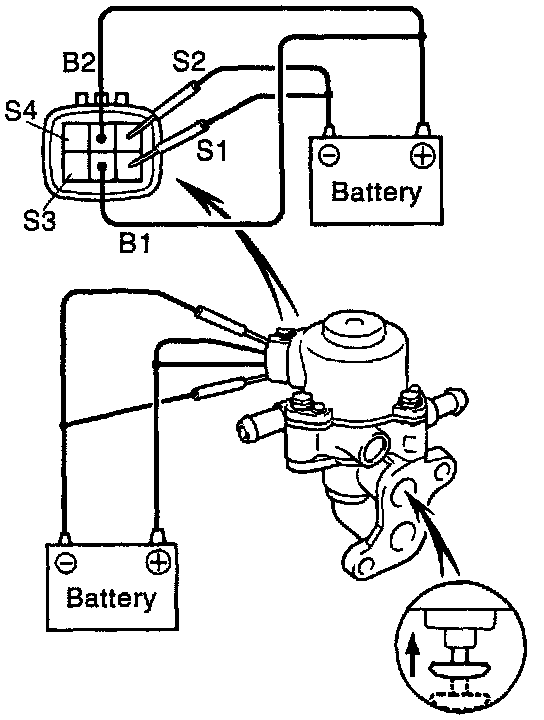 B2
S2
S4
S1
S3
B1
Battery
Battery