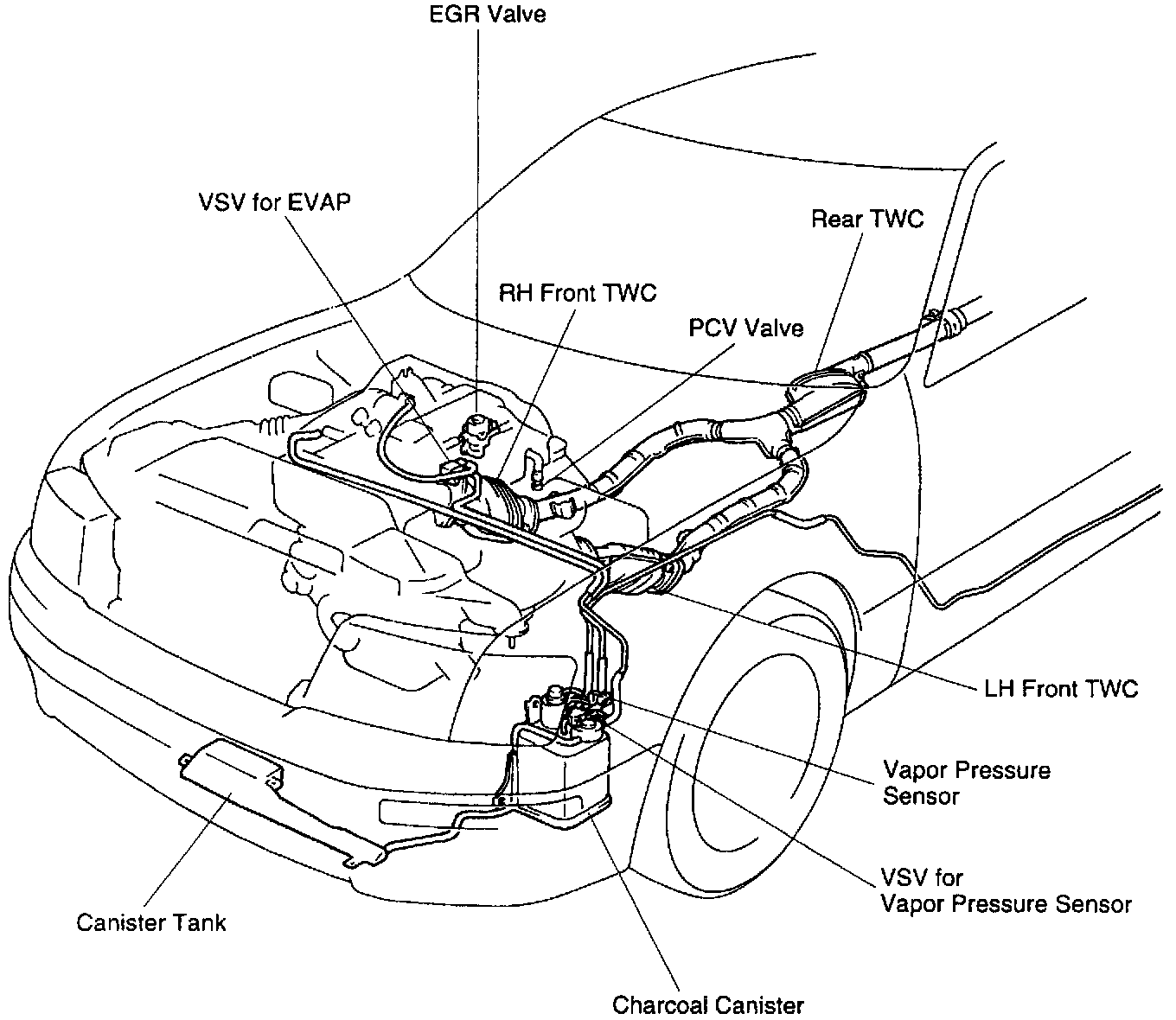 EGR Valve

VSV for EVAP

Rear TWC

RH Front TWC

PCV Valve

LH Front TWC

Vapor Pressure Sensor

VSV for Vapor Pressure Sensor

Canister Tank

Charcoal Canister