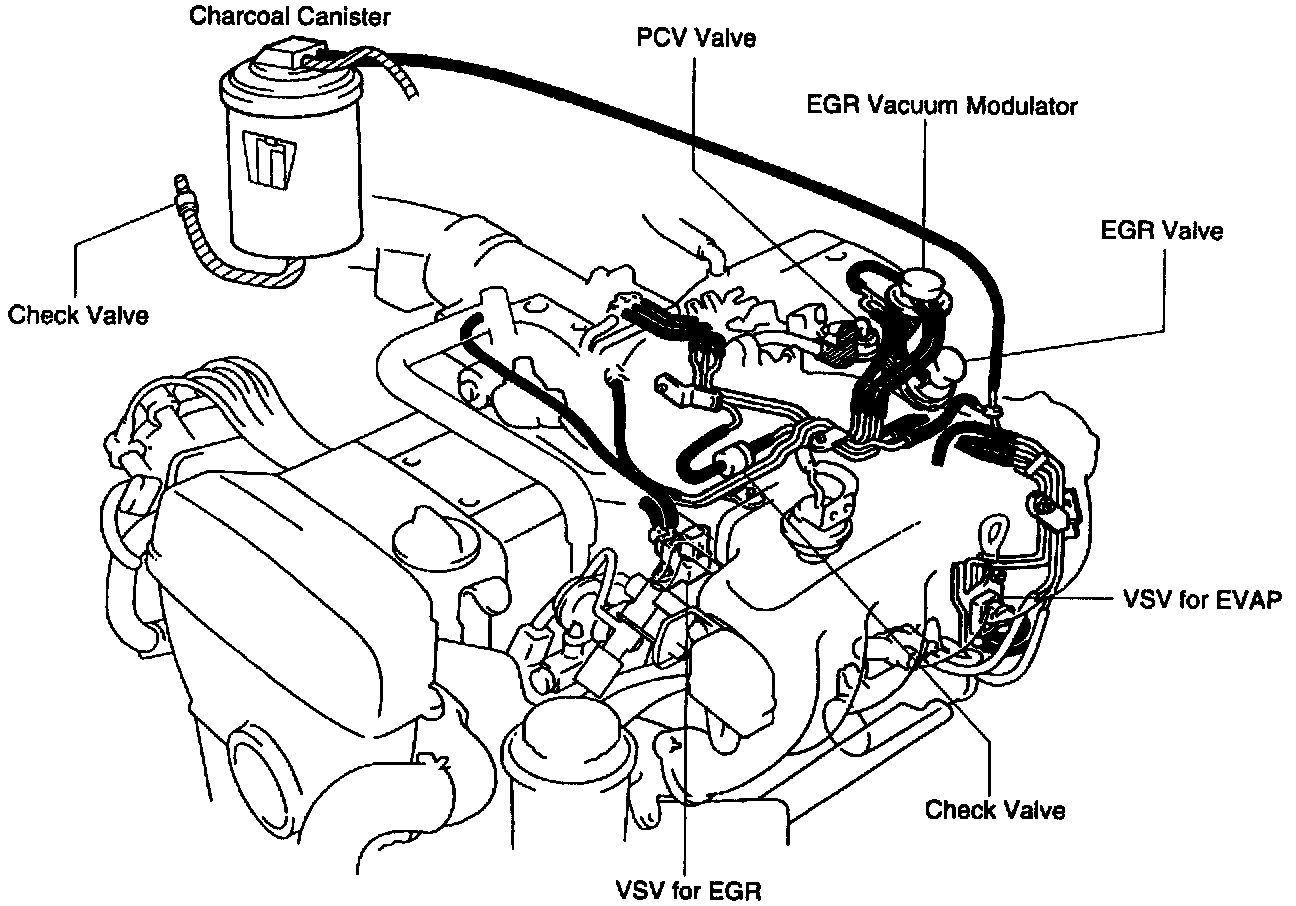 Charcoal Canister
PCV Valve
EGR Vacuum Modulator
EGR Valve
Check Valve
VSV for EVAP
Check Valve
VSV for EGR